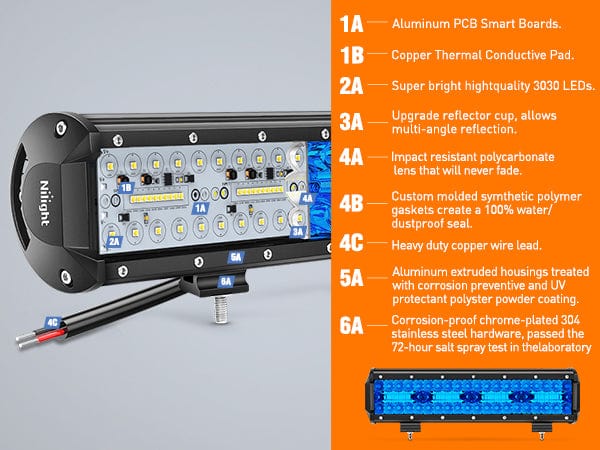 Nilight

1B

1A

4A

2A

3A

5A

6A

4C

1A Aluminum PCB Smart Boards.

1B Copper Thermal Conductive Pad.

2A Super bright hightquality 3030 LEDs.

3A Upgrade reflector cup, allows multi-angle reflection.

4A Impact resistant polycarbonate lens that will never fade.

4B Custom molded synthetic polymer gaskets create a 100% water/ dustproof seal.

4C Heavy duty copper wire lead.

5A Aluminum extruded housings treated with corrosion preventive and UV protectant polyster powder coating.

6A Corrosion-proof chrome-plated 304 stainless steel hardware, passed the 72-hour salt spray test in thelaboratory