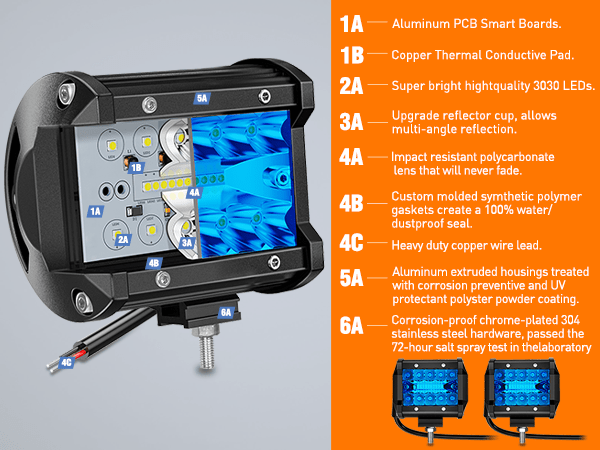 5A

1B

4A

1A

2A

3A

4B

6A

4C

1A Aluminum PCB Smart Boards.

1B Copper Thermal Conductive Pad.

2A Super bright hightquality 3030 LEDs.

3A Upgrade reflector cup, allows multi-angle reflection.

4A Impact resistant polycarbonate lens that will never fade.

4B Custom molded symthetic polymer gaskets create a 100% water/ dustproof seal.

4C Heavy duty copper wire lead.

5A Aluminum extruded housings treated with corrosion preventive and UV protectant polyster powder coating.

6A Corrosion-proof chrome-plated 304 stainless steel hardware, passed the 72-hour salt spray test in thelaboratory