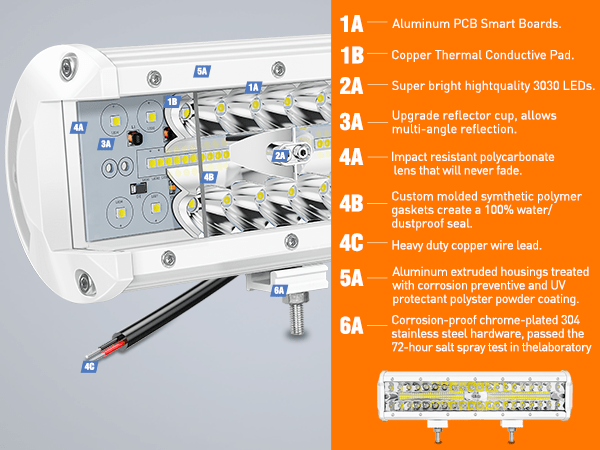 5A
1A
1B
4A
3A
2A
4B
6A
4C

1A Aluminum PCB Smart Boards.

1B Copper Thermal Conductive Pad.

2A Super bright hightquality 3030 LEDs.

3A Upgrade reflector cup, allows multi-angle reflection.

4A Impact resistant polycarbonate lens that will never fade.

4B Custom molded symthetic polymer gaskets create a 100% water/ dustproof seal.

4C Heavy duty copper wire lead.

5A Aluminum extruded housings treated with corrosion preventive and UV protectant polyster powder coating.

6A Corrosion-proof chrome-plated 304 stainless steel hardware, passed the 72-hour salt spray test in thelaboratory