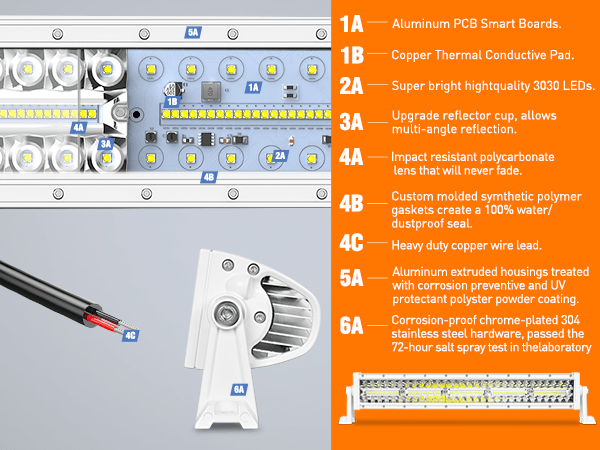 5A
1A
1B
4A
3A
2A
4B
4C
6A

1A Aluminum PCB Smart Boards.

1B Copper Thermal Conductive Pad.

2A Super bright hightquality 3030 LEDs.

3A Upgrade reflector cup, allows multi-angle reflection.

4A Impact resistant polycarbonate lens that will never fade.

4B Custom molded symthetic polymer gaskets create a 100% water/ dustproof seal.

4C Heavy duty copper wire lead.

5A Aluminum extruded housings treated with corrosion preventive and UV protectant polyster powder coating.

6A Corrosion-proof chrome-plated 304 stainless steel hardware, passed the 72-hour salt spray test in thelaboratory