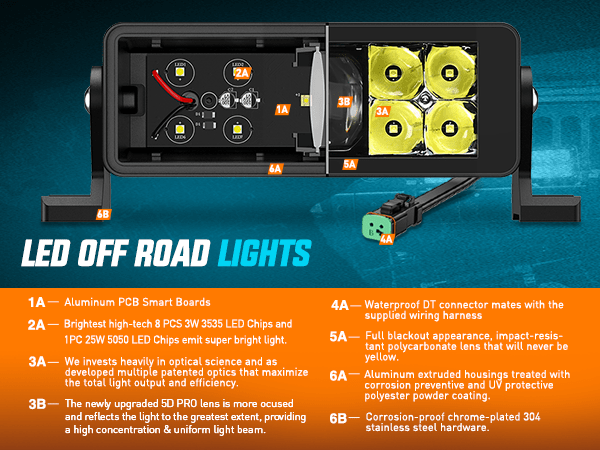 LED1

LED2

2A

1A

3B

3A

LED6

LED7

6A

5A

6B

4A

LED OFF ROAD LIGHTS

1A — Aluminum PCB Smart Boards

2A — Brightest high-tech 8 PCS 3W 3535 LED Chips and 1PC 25W 5050 LED Chips emit super bright light.

3A — We invests heavily in optical science and as developed multiple patented optics that maximize the total light output and efficiency.

3B — The newly upgraded 5D PRO lens is more ocused and reflects the light to the greatest extent, providing a high concentration & uniform light beam.

4A — Waterproof DT connector mates with the supplied wiring harness

5A — Full blackout appearance, impact-resistant polycarbonate lens that will never be yellow.

6A — Aluminum extruded housings treated with corrosion preventive and UV protective polyester powder coating.

6B — Corrosion-proof chrome-plated 304 stainless steel hardware.