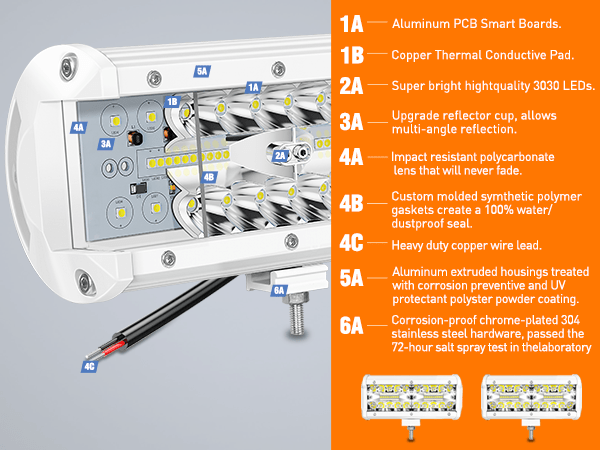 5A

1A

1B

4A

3A

2A

4B

6A

4C

1A Aluminum PCB Smart Boards.

1B Copper Thermal Conductive Pad.

2A Super bright hightquality 3030 LEDs.

3A Upgrade reflector cup, allows multi-angle reflection.

4A Impact resistant polycarbonate lens that will never fade.

4B Custom molded symthetic polymer gaskets create a 100% water/ dustproof seal.

4C Heavy duty copper wire lead.

5A Aluminum extruded housings treated with corrosion preventive and UV protectant polyster powder coating.

6A Corrosion-proof chrome-plated 304 stainless steel hardware, passed the 72-hour salt spray test in thelaboratory