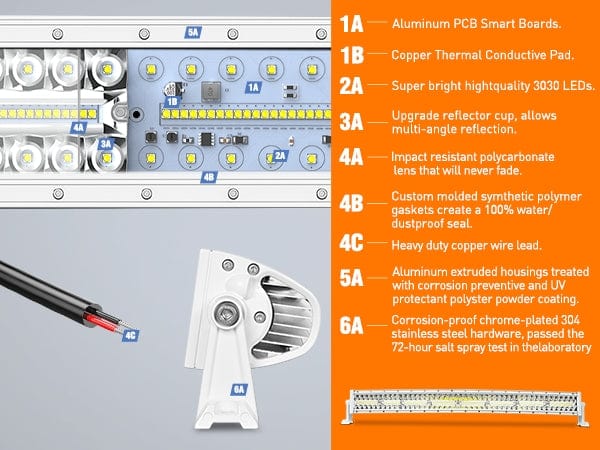 5A
1A
1B
4A
3A
2A
4B
4C
6A

1A Aluminum PCB Smart Boards.

1B Copper Thermal Conductive Pad.

2A Super bright hightquality 3030 LEDs.

3A Upgrade reflector cup, allows multi-angle reflection.

4A Impact resistant polycarbonate lens that will never fade.

4B Custom molded symthetic polymer gaskets create a 100% water/ dustproof seal.

4C Heavy duty copper wire lead.

5A Aluminum extruded housings treated with corrosion preventive and UV protectant polyster powder coating.

6A Corrosion-proof chrome-plated 304 stainless steel hardware, passed the 72-hour salt spray test in thelaboratory