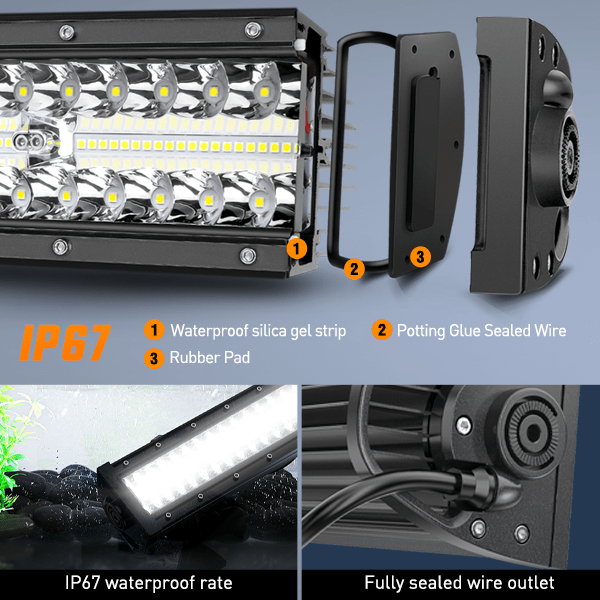 1 2 3

IP67

1 Waterproof silica gel strip

2 Potting Glue Sealed Wire

3 Rubber Pad

IP67 waterproof rate

Fully sealed wire outlet