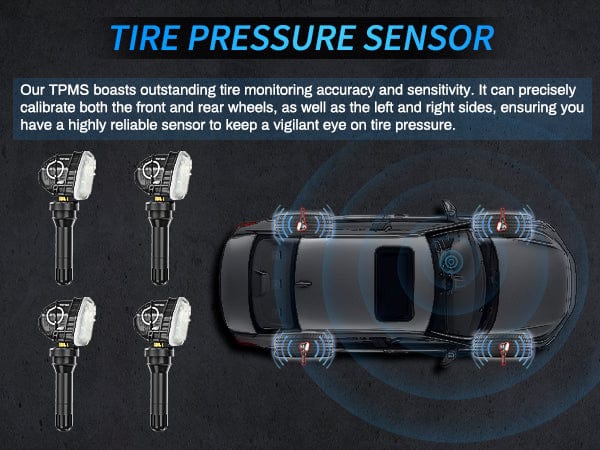 TIRE PRESSURE SENSOR

Our TPMS boasts outstanding tire monitoring accuracy and sensitivity. It can precisely calibrate both the front and rear wheels, as well as the left and right sides, ensuring you have a highly reliable sensor to keep a vigilant eye on tire pressure.