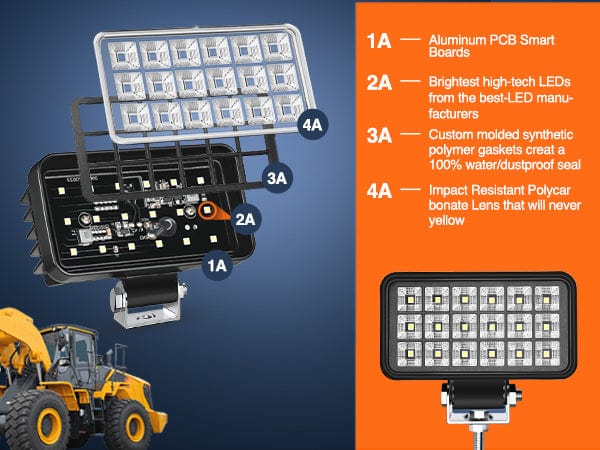 4A

3A

2A

1A

1A — Aluminum PCB Smart Boards

2A — Brightest high-tech LEDs from the best-LED manufacturers

3A — Custom molded synthetic polymer gaskets creat a 100% water/dustproof seal

4A — Impact Resistant Polycar bonate Lens that will never yellow