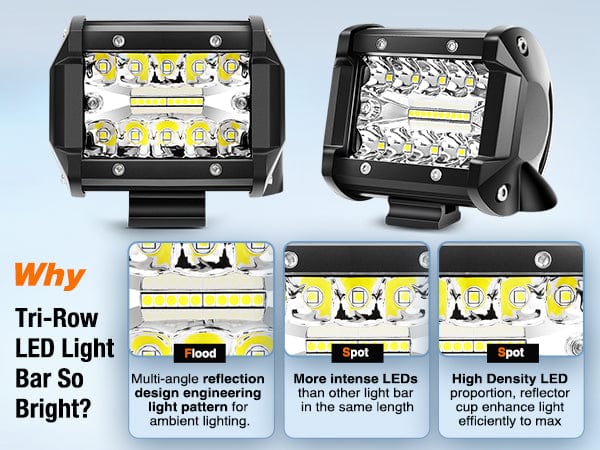 Why

Tri-Row LED Light Bar So Bright?

Flood

Multi-angle reflection design engineering light pattern for ambient lighting.

Spot

More intense LEDs than other light bar in the same length

Spot

High Density LED proportion, reflector cup enhance light efficiently to max