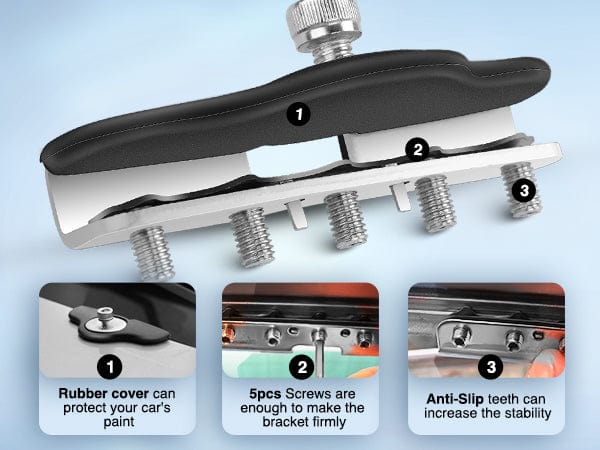 1

2

3

1

Rubber cover can protect your car's paint

2

5pcs Screws are enough to make the bracket firmly

3

Anti-Slip teeth can increase the stability