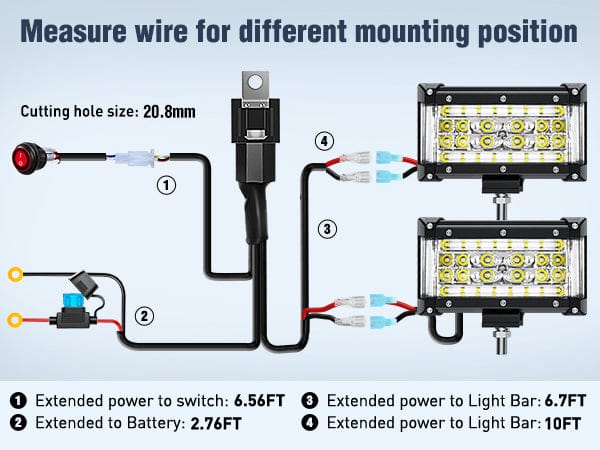 Measure wire for different mounting position

Cutting hole size: 20.8mm

④

①

③

②

❶ Extended power to switch: 6.56FT
❷ Extended to Battery: 2.76FT
❸ Extended power to Light Bar: 6.7FT
❹ Extended power to Light Bar: 10FT