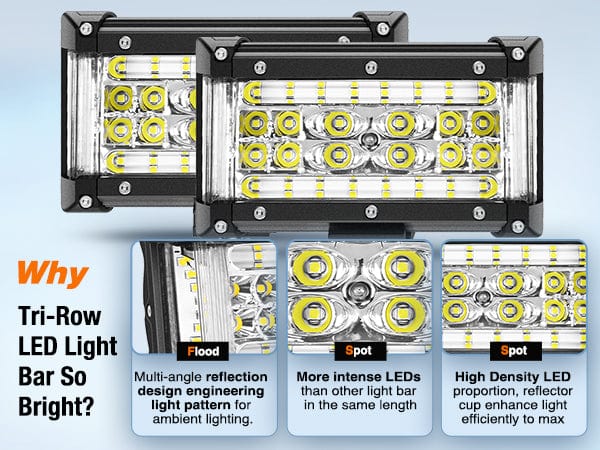 Why

Tri-Row LED Light Bar So Bright?

Flood

Multi-angle reflection design engineering light pattern for ambient lighting.

Spot

More intense LEDs than other light bar in the same length

Spot

High Density LED proportion, reflector cup enhance light efficiently to max