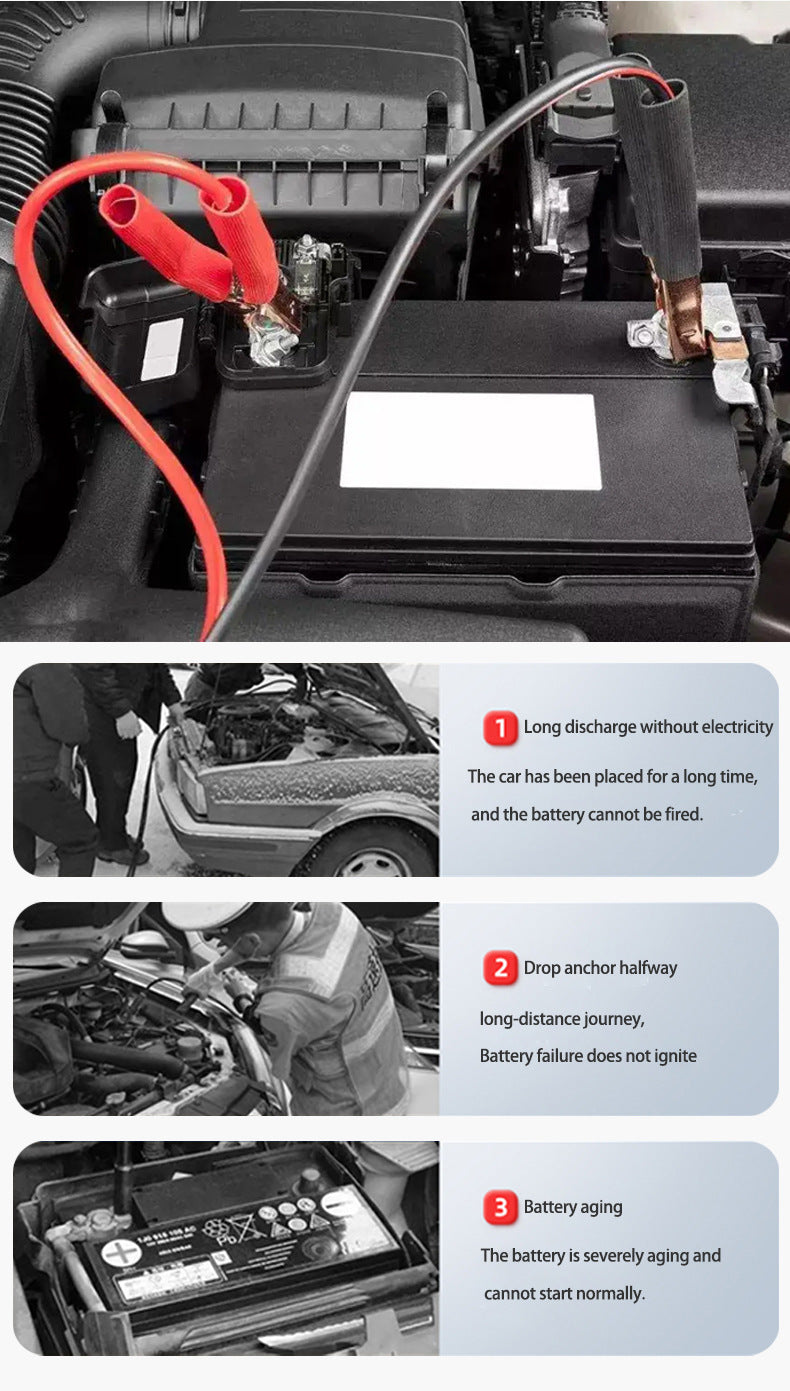 1 Long discharge without electricity

The car has been placed for a long time, and the battery cannot be fired.

2 Drop anchor halfway

long-distance journey,

Battery failure does not ignite

3 Battery aging

The battery is severely aging and cannot start normally.