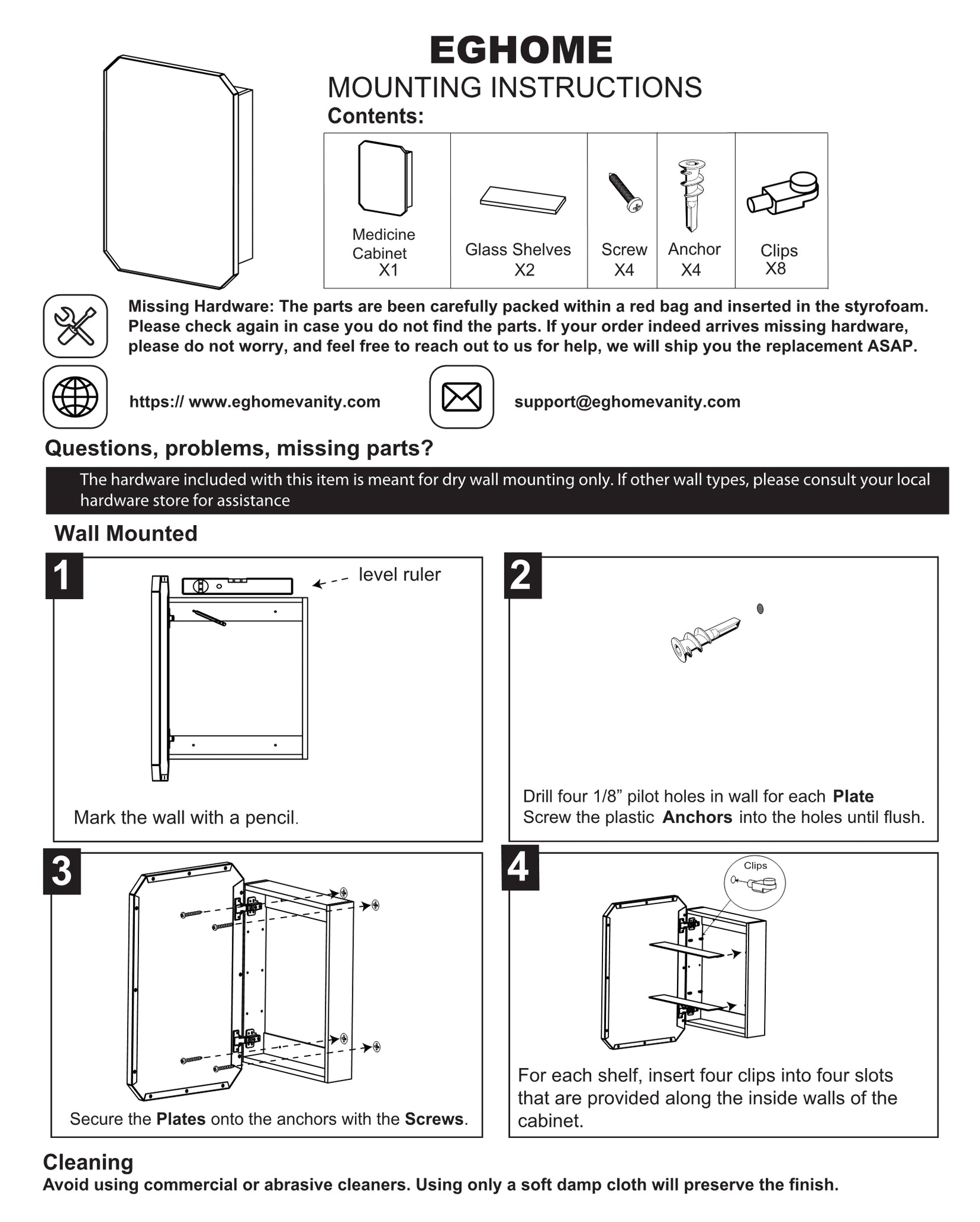 EGHOME

MOUNTING INSTRUCTIONS

Contents:

| Medicine Cabinet X1 | Glass Shelves X2 | Screw X4 | Anchor X4 | Clips X8 |
|---|---|---|---|---|

Missing Hardware: The parts are been carefully packed within a red bag and inserted in the styrofoam. Please check again in case you do not find the parts. If your order indeed arrives missing hardware, please do not worry, and feel free to reach out to us for help, we will ship you the replacement ASAP.

https:// www.eghomevanity.com

support@eghomevanity.com

Questions, problems, missing parts?

The hardware included with this item is meant for dry wall mounting only. If other wall types, please consult your local hardware store for assistance

Wall Mounted

1

level ruler

Mark the wall with a pencil.

2

Drill four 1/8” pilot holes in wall for each Plate
Screw the plastic Anchors into the holes until flush.

3

Secure the Plates onto the anchors with the Screws.

4

Clips

For each shelf, insert four clips into four slots that are provided along the inside walls of the cabinet.

Cleaning

Avoid using commercial or abrasive cleaners. Using only a soft damp cloth will preserve the finish.