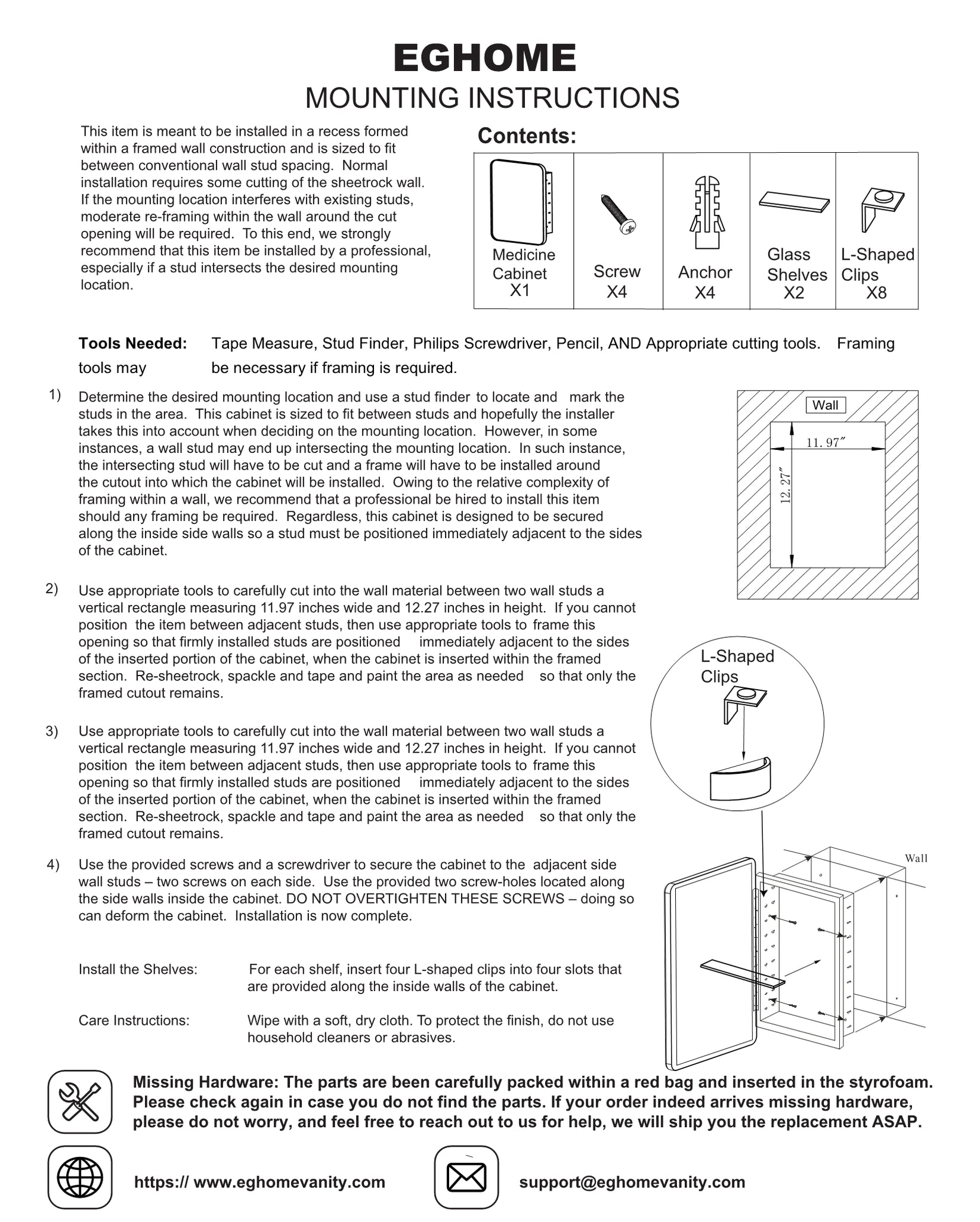 EGHOME

MOUNTING INSTRUCTIONS

This item is meant to be installed in a recess formed within a framed wall construction and is sized to fit between conventional wall stud spacing. Normal installation requires some cutting of the sheetrock wall. If the mounting location interferes with existing studs, moderate re-framing within the wall around the cut opening will be required. To this end, we strongly recommend that this item be installed by a professional, especially if a stud intersects the desired mounting location.

Contents:

| Medicine Cabinet X1 | Screw X4 | Anchor X4 | Glass Shelves X2 | L-Shaped Clips X8 |
|---|---|---|---|---|

Tools Needed: Tape Measure, Stud Finder, Philips Screwdriver, Pencil, AND Appropriate cutting tools. Framing tools may be necessary if framing is required.

1) Determine the desired mounting location and use a stud finder to locate and mark the studs in the area. This cabinet is sized to fit between studs and hopefully the installer takes this into account when deciding on the mounting location. However, in some instances, a wall stud may end up intersecting the mounting location. In such instance, the intersecting stud will have to be cut and a frame will have to be installed around the cutout into which the cabinet will be installed. Owing to the relative complexity of framing within a wall, we recommend that a professional be hired to install this item should any framing be required. Regardless, this cabinet is designed to be secured along the inside side walls so a stud must be positioned immediately adjacent to the sides of the cabinet.

Wall
11. 97″
12. 27″

2) Use appropriate tools to carefully cut into the wall material between two wall studs a vertical rectangle measuring 11.97 inches wide and 12.27 inches in height. If you cannot position the item between adjacent studs, then use appropriate tools to frame this opening so that firmly installed studs are positioned immediately adjacent to the sides of the inserted portion of the cabinet, when the cabinet is inserted within the framed section. Re-sheetrock, spackle and tape and paint the area as needed so that only the framed cutout remains.

L-Shaped Clips

3) Use appropriate tools to carefully cut into the wall material between two wall studs a vertical rectangle measuring 11.97 inches wide and 12.27 inches in height. If you cannot position the item between adjacent studs, then use appropriate tools to frame this opening so that firmly installed studs are positioned immediately adjacent to the sides of the inserted portion of the cabinet, when the cabinet is inserted within the framed section. Re-sheetrock, spackle and tape and paint the area as needed so that only the framed cutout remains.

4) Use the provided screws and a screwdriver to secure the cabinet to the adjacent side wall studs – two screws on each side. Use the provided two screw-holes located along the side walls inside the cabinet. DO NOT OVERTIGHTEN THESE SCREWS – doing so can deform the cabinet. Installation is now complete.

Wall

Install the Shelves: For each shelf, insert four L-shaped clips into four slots that are provided along the inside walls of the cabinet.

Care Instructions: Wipe with a soft, dry cloth. To protect the finish, do not use household cleaners or abrasives.

Missing Hardware: The parts are been carefully packed within a red bag and inserted in the styrofoam. Please check again in case you do not find the parts. If your order indeed arrives missing hardware, please do not worry, and feel free to reach out to us for help, we will ship you the replacement ASAP.

https:// www.eghomevanity.com

support@eghomevanity.com