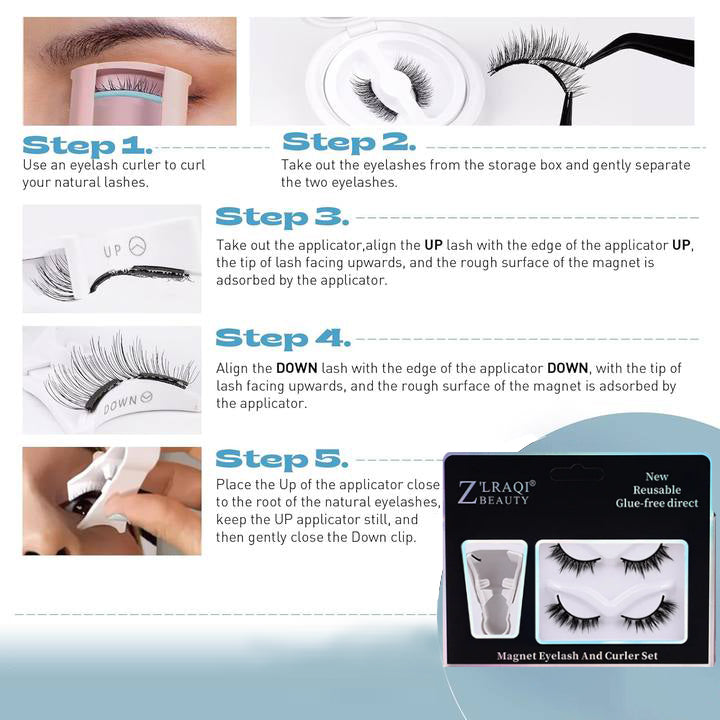 Step 1.
Use an eyelash curler to curl your natural lashes.

Step 2.
Take out the eyelashes from the storage box and gently separate the two eyelashes.

UP

Step 3.
Take out the applicator,align the UP lash with the edge of the applicator UP, the tip of lash facing upwards, and the rough surface of the magnet is adsorbed by the applicator.

DOWN

Step 4.
Align the DOWN lash with the edge of the applicator DOWN, with the tip of lash facing upwards, and the rough surface of the magnet is adsorbed by the applicator.

Step 5.
Place the Up of the applicator close to the root of the natural eyelashes, keep the UP applicator still, and then gently close the Down clip.

Z'LRAQI®
BEAUTY

New
Reusable
Glue-free direct

Magnet Eyelash And Curler Set