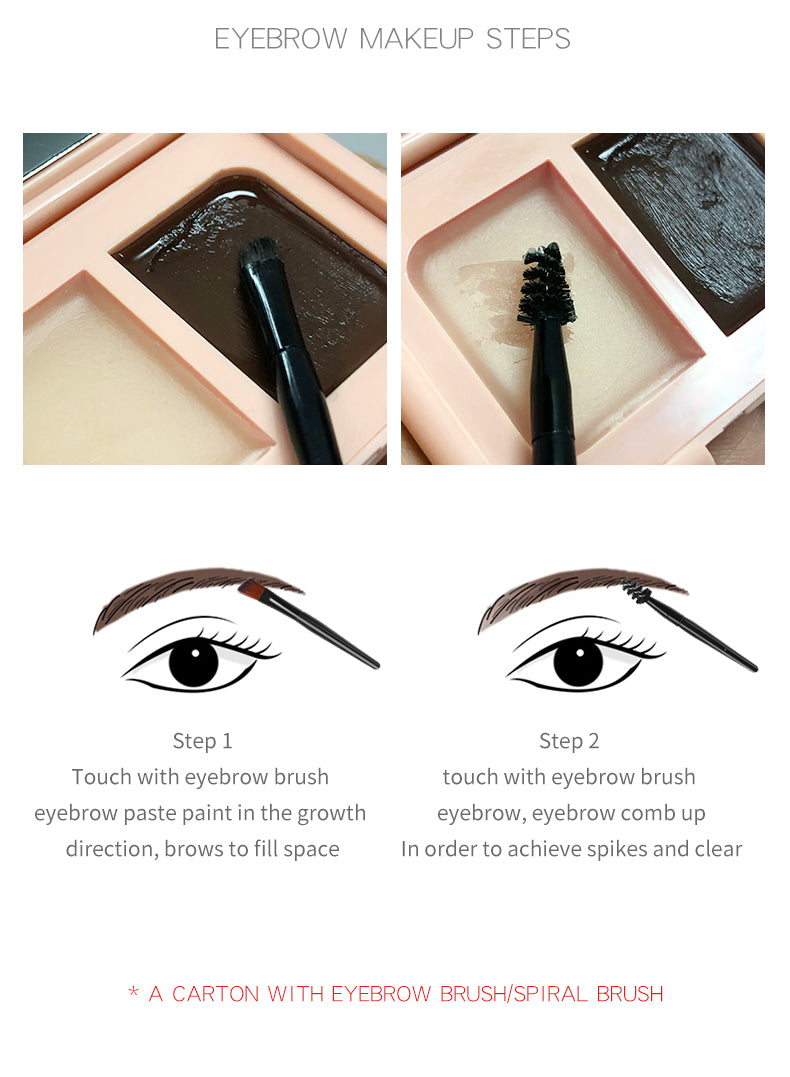 EYEBROW MAKEUP STEPS

Step 1
Touch with eyebrow brush
eyebrow paste paint in the growth
direction, brows to fill space

Step 2
touch with eyebrow brush
eyebrow, eyebrow comb up
In order to achieve spikes and clear

* A CARTON WITH EYEBROW BRUSH/SPIRAL BRUSH