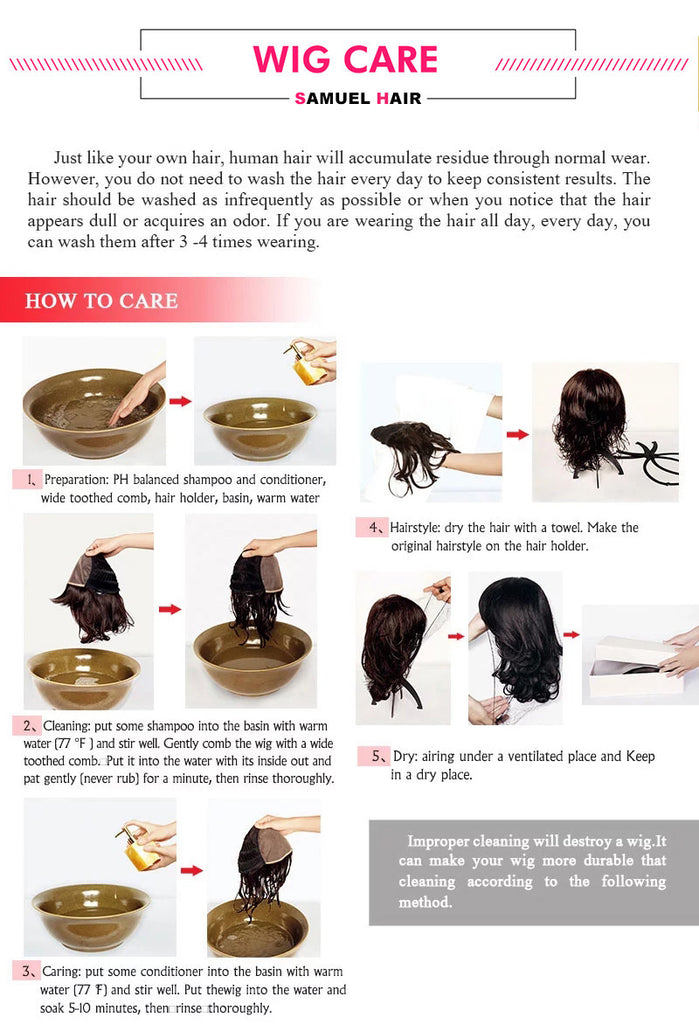 WIG CARE

SAMUEL HAIR

Just like your own hair, human hair will accumulate residue through normal wear. However, you do not need to wash the hair every day to keep consistent results. The hair should be washed as infrequently as possible or when you notice that the hair appears dull or acquires an odor. If you are wearing the hair all day, every day, you can wash them after 3 -4 times wearing.

HOW TO CARE

1、Preparation: PH balanced shampoo and conditioner, wide toothed comb, hair holder, basin, warm water

2、Cleaning: put some shampoo into the basin with warm water (77 °F ) and stir well. Gently comb the wig with a wide toothed comb. Put it into the water with its inside out and pat gently (never rub) for a minute, then rinse thoroughly.

3、Caring: put some conditioner into the basin with warm water (77 °F) and stir well. Put thewig into the water and soak 5-10 minutes, then rinse thoroughly.

4、Hairstyle: dry the hair with a towel. Make the original hairstyle on the hair holder.

5、Dry: airing under a ventilated place and Keep in a dry place.

Improper cleaning will destroy a wig.It can make your wig more durable that cleaning according to the following method.