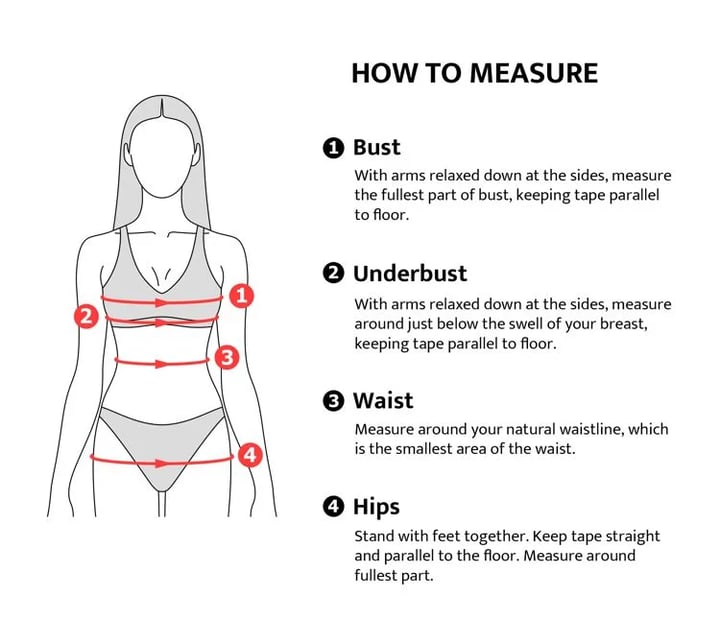 HOW TO MEASURE

1 2 3 4

❶ Bust
With arms relaxed down at the sides, measure the fullest part of bust, keeping tape parallel to floor.

❷ Underbust
With arms relaxed down at the sides, measure around just below the swell of your breast, keeping tape parallel to floor.

❸ Waist
Measure around your natural waistline, which is the smallest area of the waist.

❹ Hips
Stand with feet together. Keep tape straight and parallel to the floor. Measure around fullest part.