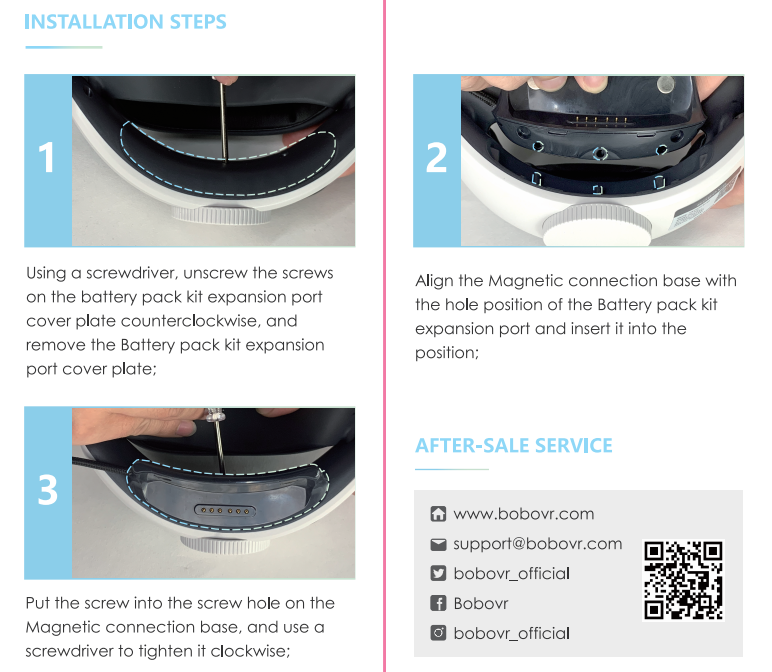 INSTALLATION STEPS

1

Using a screwdriver, unscrew the screws on the battery pack kit expansion port cover plate counterclockwise, and remove the Battery pack kit expansion port cover plate;

3

Put the screw into the screw hole on the Magnetic connection base, and use a screwdriver to tighten it clockwise;

2

Align the Magnetic connection base with the hole position of the Battery pack kit expansion port and insert it into the position;

AFTER-SALE SERVICE

www.bobovr.com
support@bobovr.com
bobovr_official
Bobovr
bobovr_official