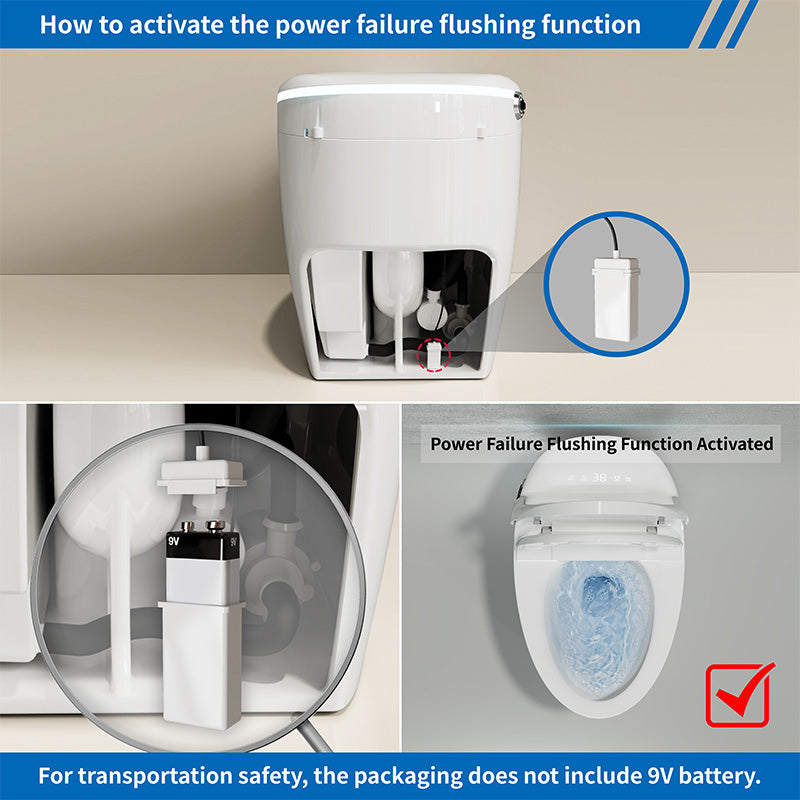 How to activate the power failure flushing function

9V

9V

Power Failure Flushing Function Activated

38

For transportation safety, the packaging does not include 9V battery.