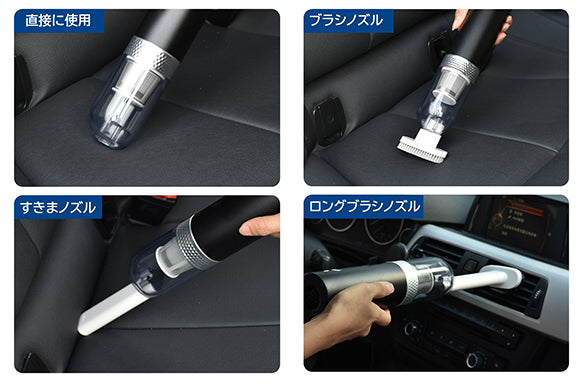 直接に使用

ブラシノズル

すきまノズル

ロングブラシノズル