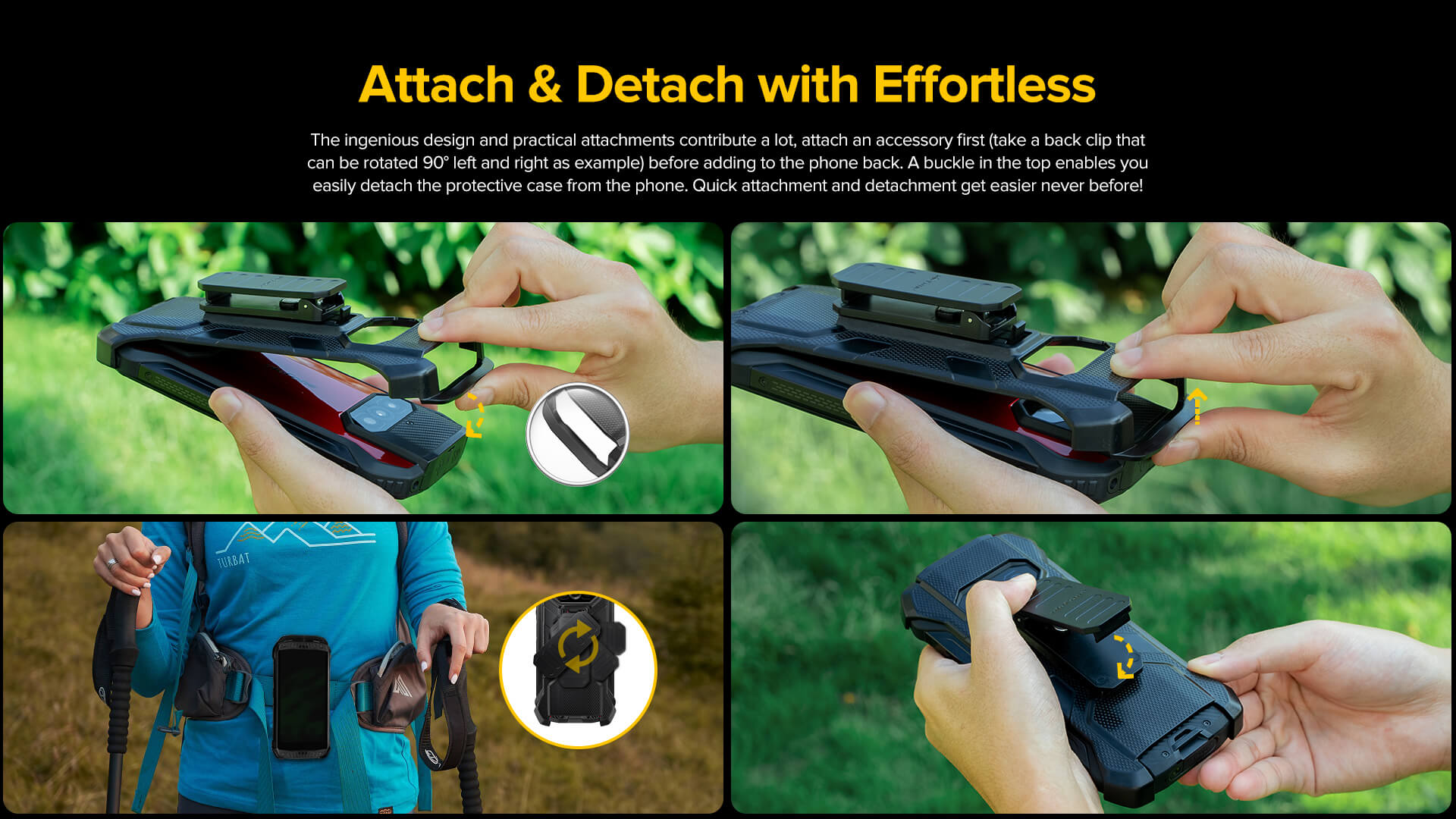 Attach & Detach with Effortless

The ingenious design and practical attachments contribute a lot, attach an accessory first (take a back clip that can be rotated 90° left and right as example) before adding to the phone back. A buckle in the top enables you easily detach the protective case from the phone. Quick attachment and detachment get easier never before!

TURBAT