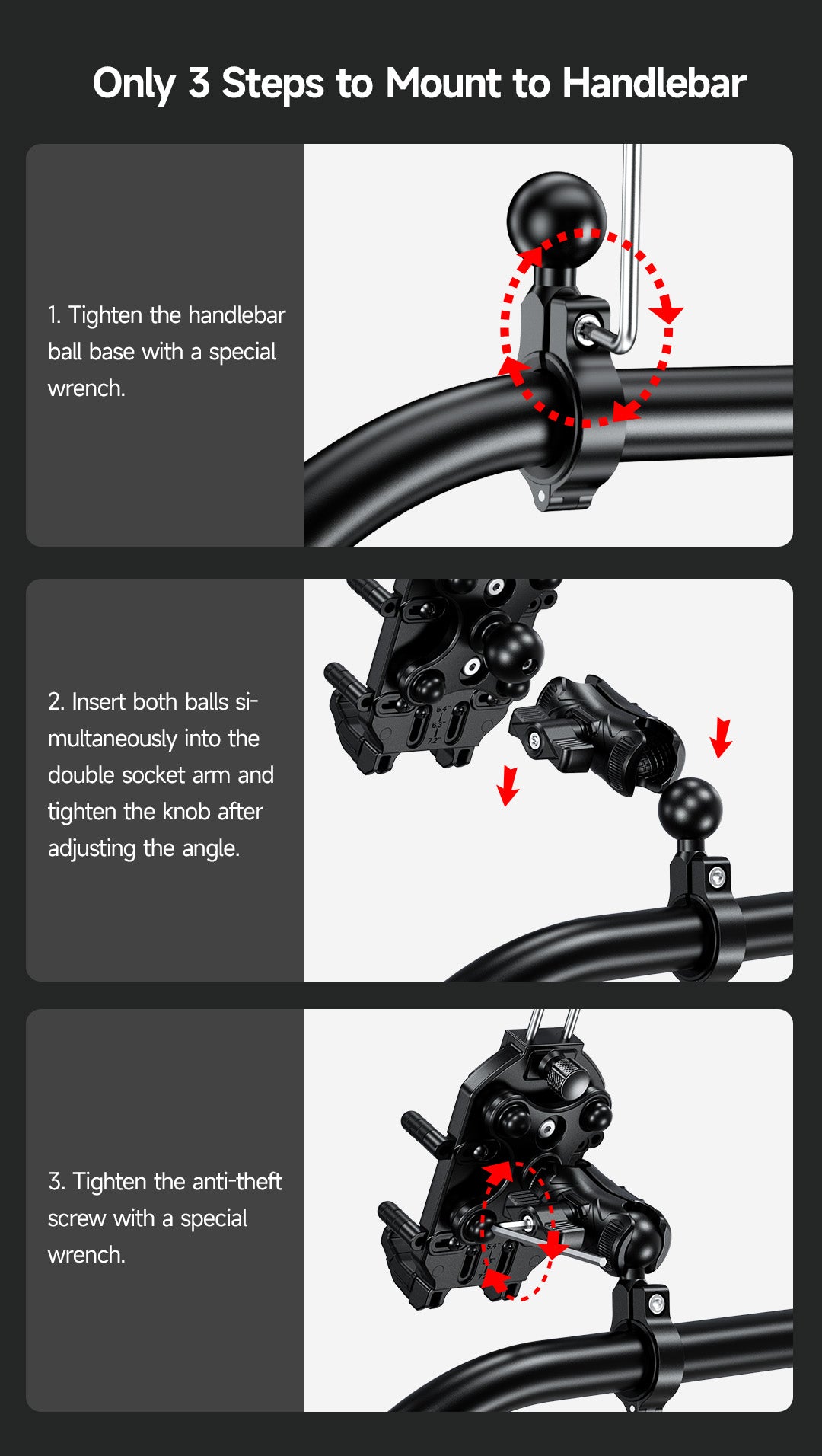 Only 3 Steps to Mount to Handlebar

1. Tighten the handlebar ball base with a special wrench.

2. Insert both balls simultaneously into the double socket arm and tighten the knob after adjusting the angle.

5.4"
6.3"
7.2"

3. Tighten the anti-theft screw with a special wrench.