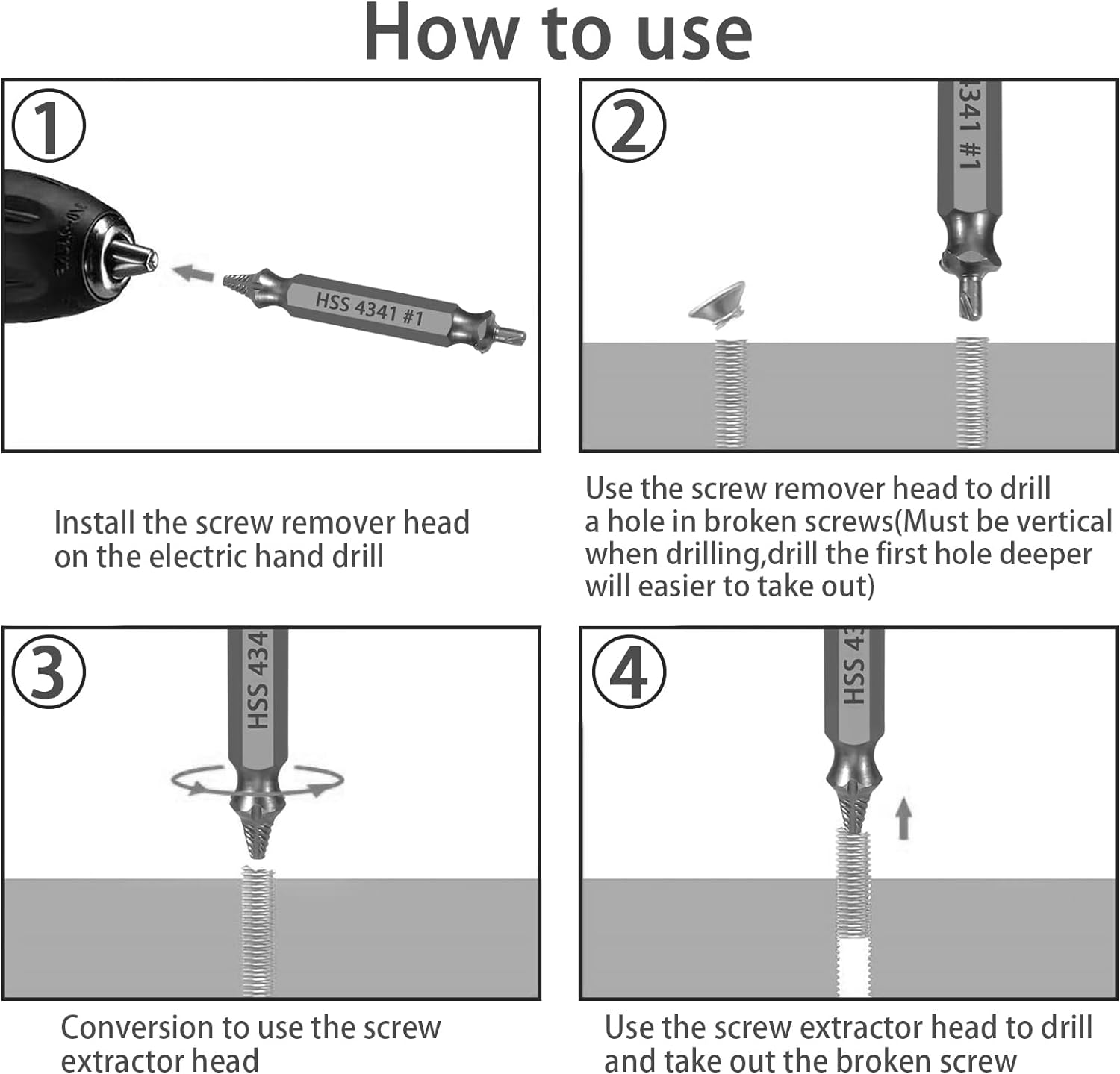 How to use

①

HSS 4341 #1

Install the screw remover head on the electric hand drill

②

341 #1

Use the screw remover head to drill a hole in broken screws(Must be vertical when drilling,drill the first hole deeper will easier to take out)

③

HSS 434

Conversion to use the screw extractor head

④

HSS 43

Use the screw extractor head to drill and take out the broken screw