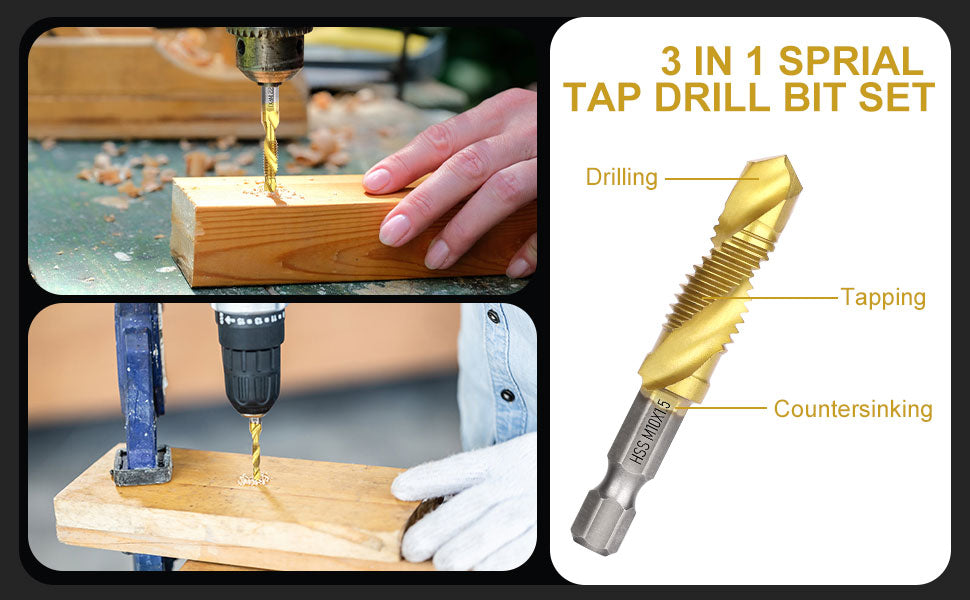 3 IN 1 SPRIAL
TAP DRILL BIT SET

Drilling

Tapping

Countersinking

HSS M10X1.5