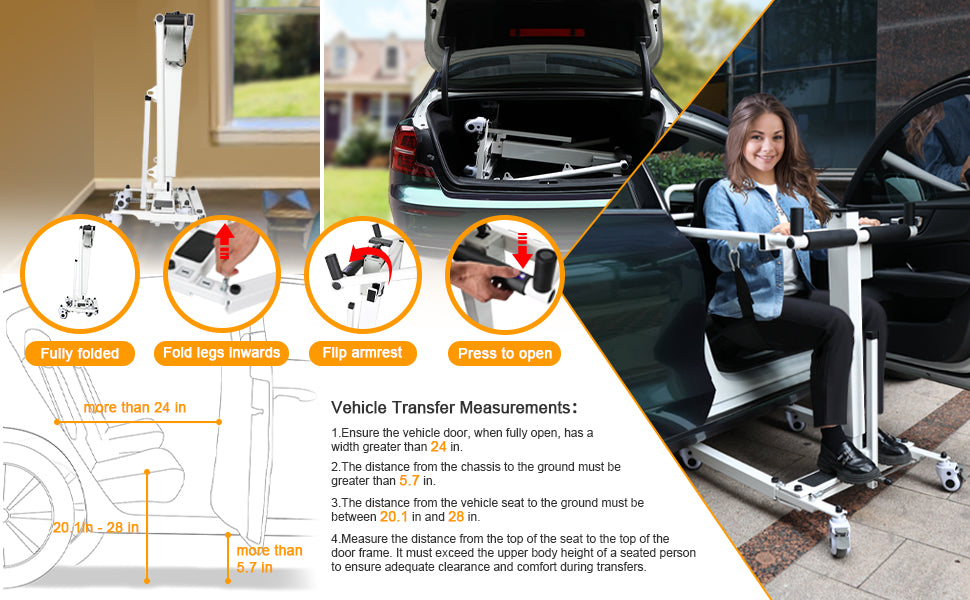 Fully folded

Fold legs inwards

Flip armrest

Press to open

more than 24 in

20.1 in - 28 in

more than 5.7 in

Vehicle Transfer Measurements:

1.Ensure the vehicle door, when fully open, has a width greater than 24 in.

2.The distance from the chassis to the ground must be greater than 5.7 in.

3.The distance from the vehicle seat to the ground must be between 20.1 in and 28 in.

4.Measure the distance from the top of the seat to the top of the door frame. It must exceed the upper body height of a seated person to ensure adequate clearance and comfort during transfers.