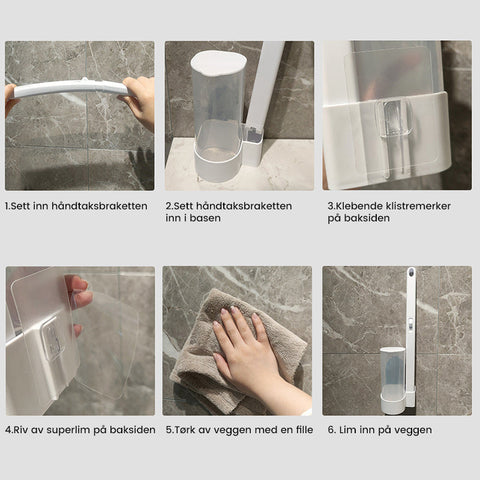 1.Sett inn håndtaksbraketten

2.Sett håndtaksbraketten inn i basen

3.Klebende klistremerker på baksiden

4.Riv av superlim på baksiden

5.Tørk av veggen med en fille

6. Lim inn på veggen