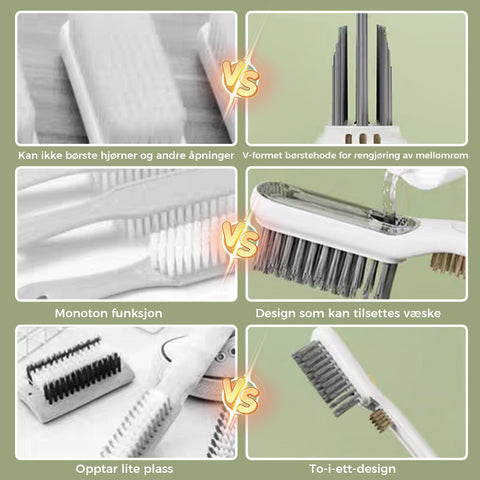 VS

Kan ikke børste hjørner og andre åpninger

V-formet børstehode for rengjøring av mellomrom

VS

Monoton funksjon

Design som kan tilsettes væske

VS

Opptar lite plass

To-i-ett-design