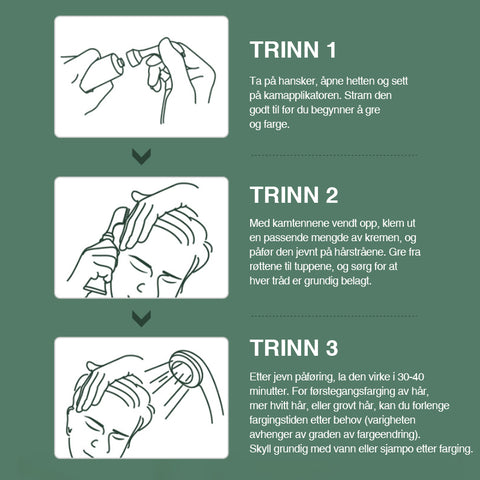 TRINN 1

Ta på hansker, åpne hetten og sett på kamapplikatoren. Stram den godt til før du begynner å gre og farge.

TRINN 2

Med kamtennene vendt opp, klem ut en passende mengde av kremen, og påfør den jevnt på hårstråene. Gre fra røttene til tuppene, og sørg for at hver tråd er grundig belagt.

TRINN 3

Etter jevn påføring, la den virke i 30-40 minutter. For førstegangsfarging av hår, mer hvitt hår, eller grovt hår, kan du forlenge fargingstiden etter behov (varigheten avhenger av graden av fargeendring). Skyll grundig med vann eller sjampo etter farging.