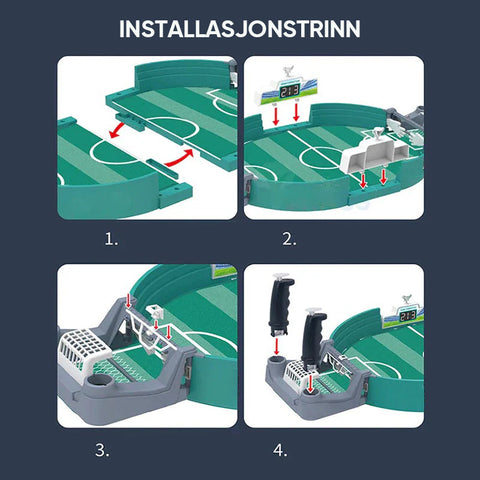 INSTALLASJONSTRINN

1.

2.

3.

4.