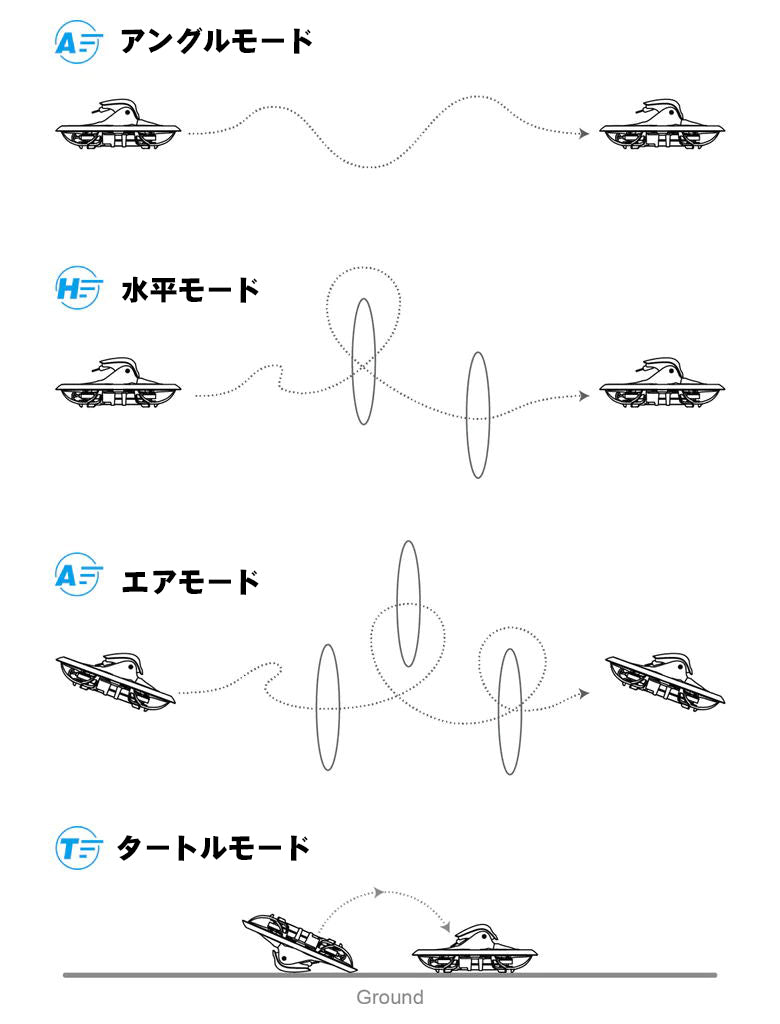 A アングルモード

H 水平モード

A エアモード

T タートルモード

Ground