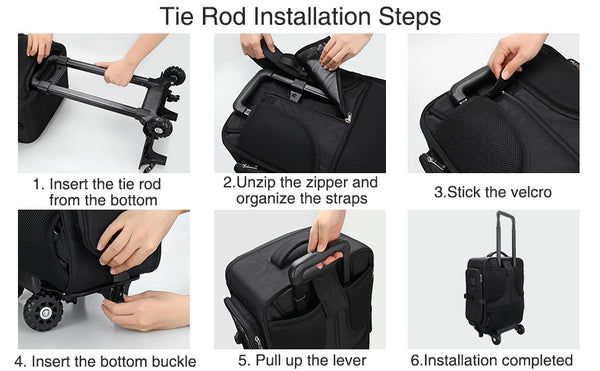 Tie Rod Installation Steps

1. Insert the tie rod from the bottom

2.Unzip the zipper and organize the straps

3.Stick the velcro

4. Insert the bottom buckle

5. Pull up the lever

6.Installation completed