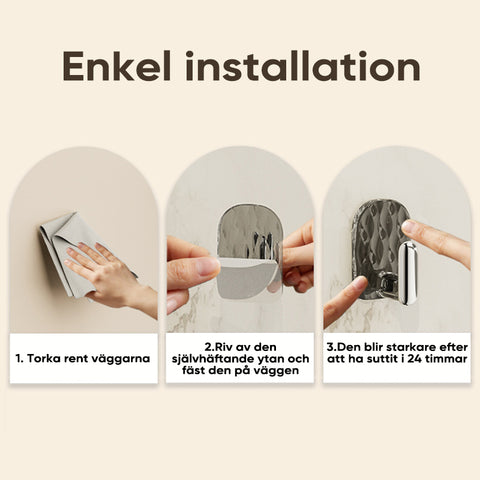 Enkel installation

1. Torka rent väggarna

2.Riv av den självhäftande ytan och fäst den på väggen

3.Den blir starkare efter att ha suttit i 24 timmar