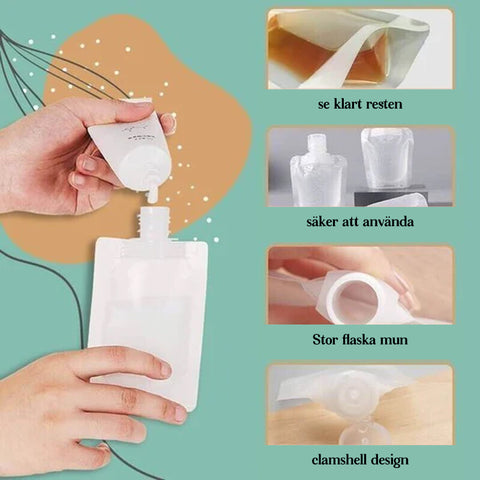 se klart resten

säker att använda

Stor flaska mun

clamshell design