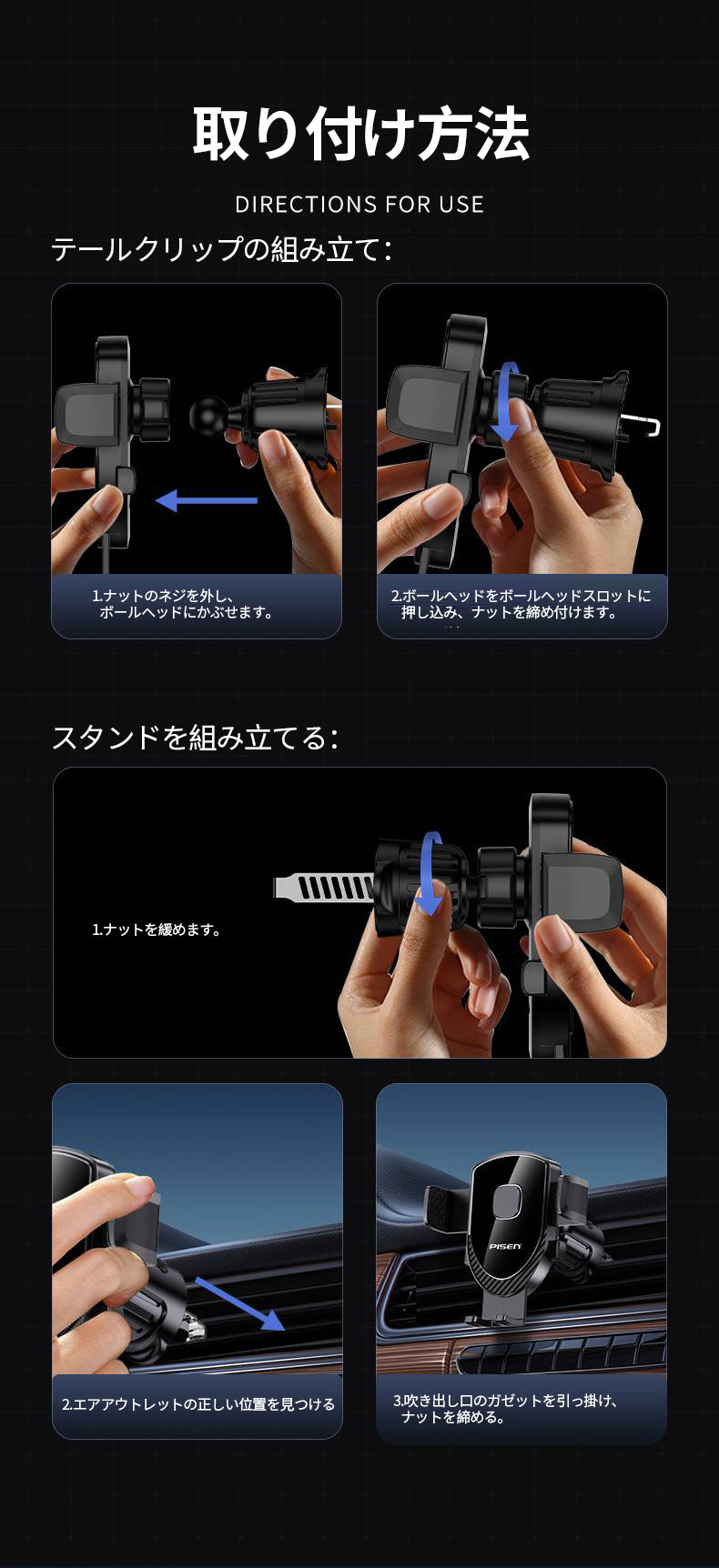 取り付け方法

DIRECTIONS FOR USE

テールクリップの組み立て:

1.ナットのネジを外し、ボールヘッドにかぶせます。

2.ボールヘッドをボールヘッドスロットに押し込み、ナットを締め付けます。

スタンドを組み立てる:

1.ナットを緩めます。

2.エアアウトレットの正しい位置を見つける

PISEN

3.吹き出し口のガゼットを引っ掛け、ナットを締める。