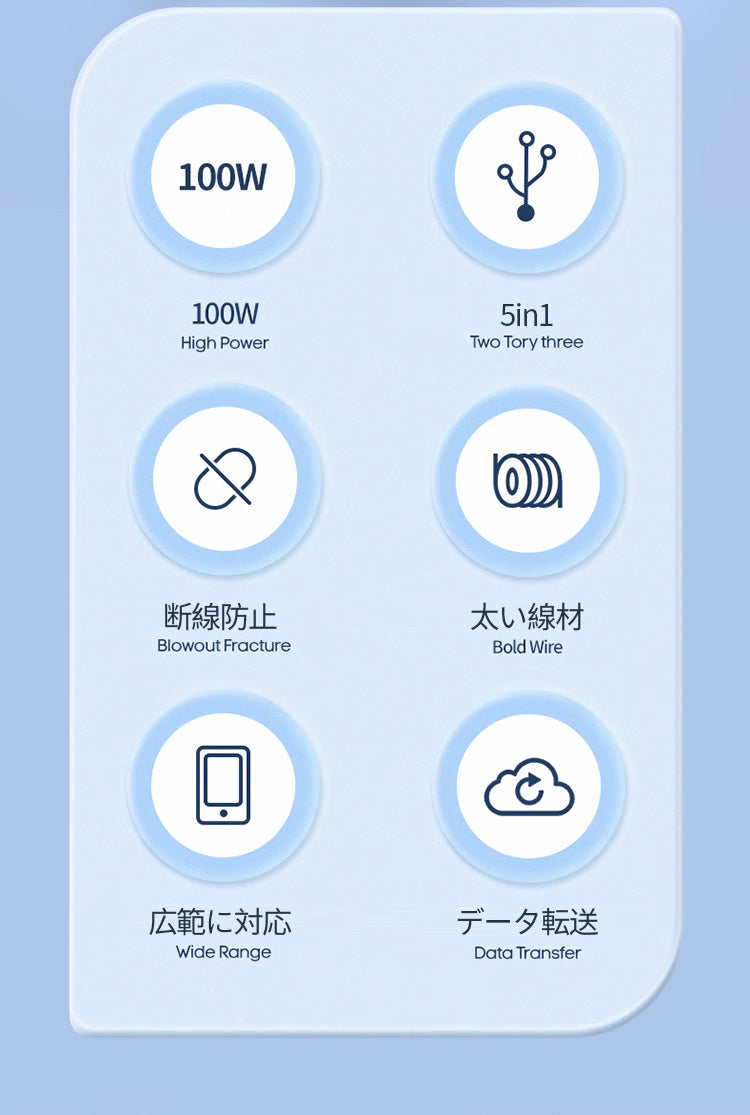 100W

100W
High Power

5in1
Two Tory three

断線防止
Blowout Fracture

太い線材
Bold Wire

広範に対応
Wide Range

データ転送
Data Transfer