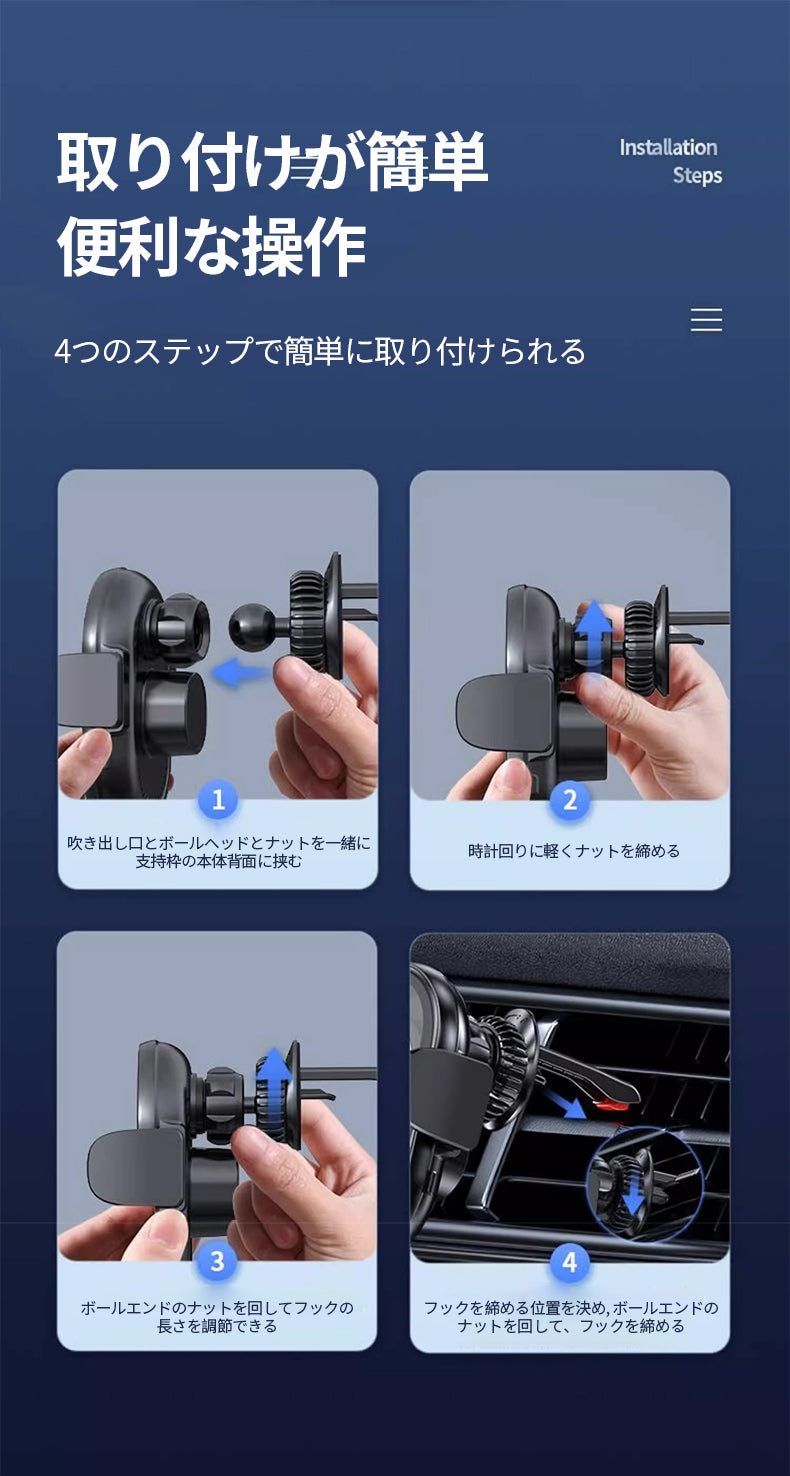 取り付けが簡単
便利な操作

Installation
Steps

4つのステップで簡単に取り付けられる

1
吹き出し口とボールヘッドとナットを一緒に支持枠の本体背面に挟む

2
時計回りに軽くナットを締める

3
ボールエンドのナットを回してフックの長さを調節できる

4
フックを締める位置を決め,ボールエンドのナットを回して、フックを締める