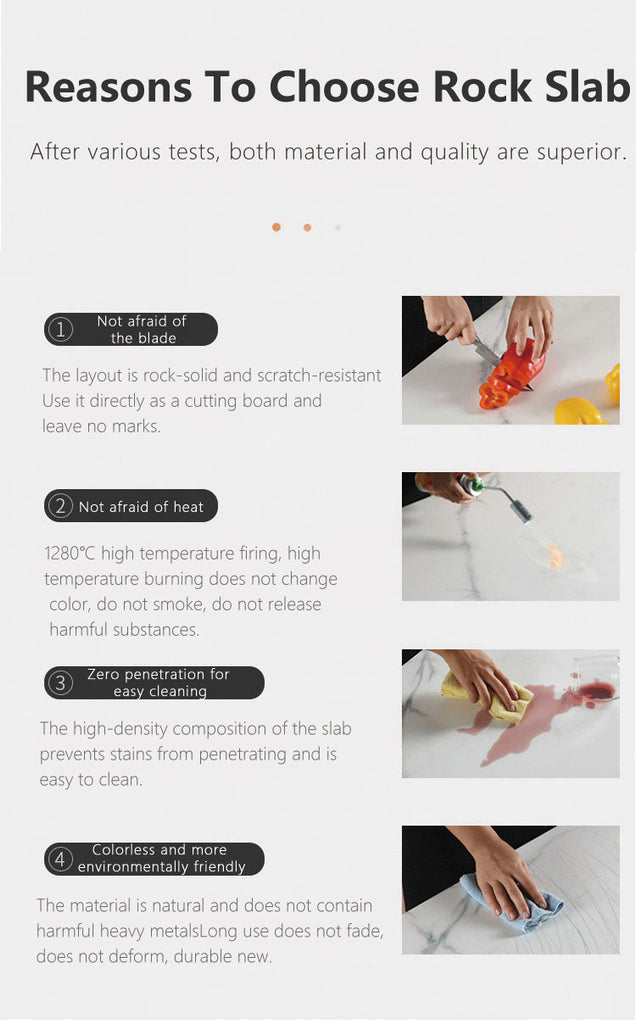 Reasons To Choose Rock Slab

After various tests, both material and quality are superior.

① Not afraid of the blade

The layout is rock-solid and scratch-resistant Use it directly as a cutting board and leave no marks.

② Not afraid of heat

1280℃ high temperature firing, high temperature burning does not change color, do not smoke, do not release harmful substances.

③ Zero penetration for easy cleaning

The high-density composition of the slab prevents stains from penetrating and is easy to clean.

④ Colorless and more environmentally friendly

The material is natural and does not contain harmful heavy metalsLong use does not fade, does not deform, durable new.