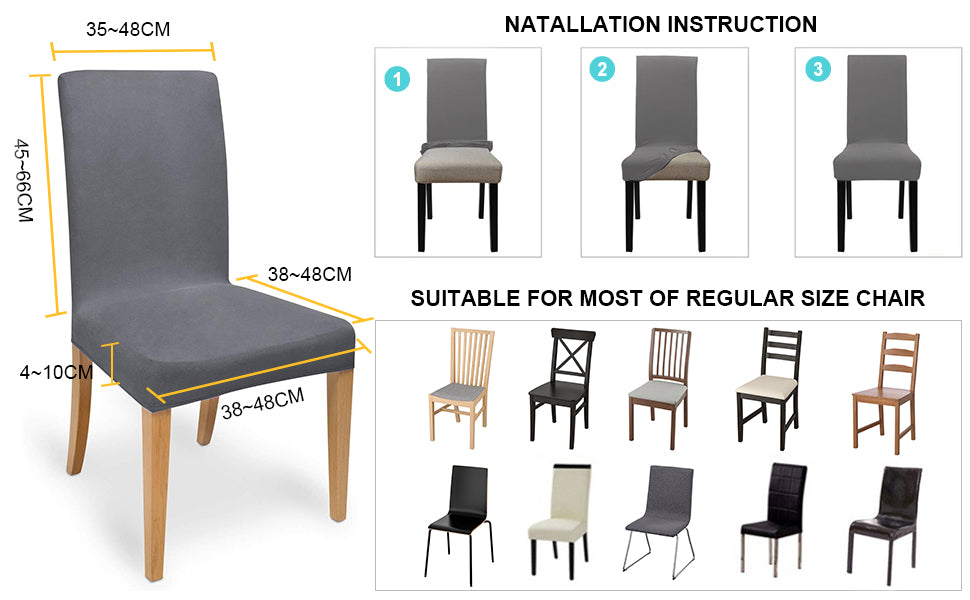 35~48CM

45~66CM

38~48CM

4~10CM

38~48CM

NATALLATION INSTRUCTION

1

2

3

SUITABLE FOR MOST OF REGULAR SIZE CHAIR