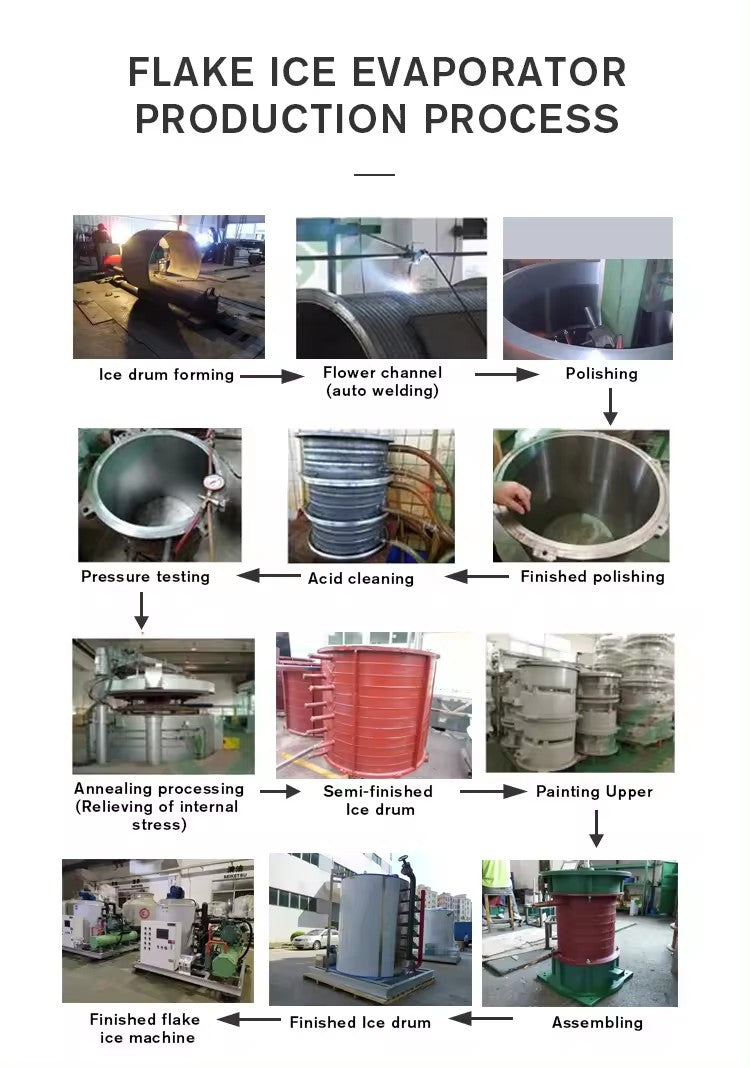 FLAKE ICE EVAPORATOR PRODUCTION PROCESS

Ice drum forming

Flower channel (auto welding)

Polishing

Finished polishing

Acid cleaning

Pressure testing

Annealing processing (Relieving of internal stress)

Semi-finished Ice drum

Painting Upper

Assembling

Finished Ice drum

Finished flake ice machine