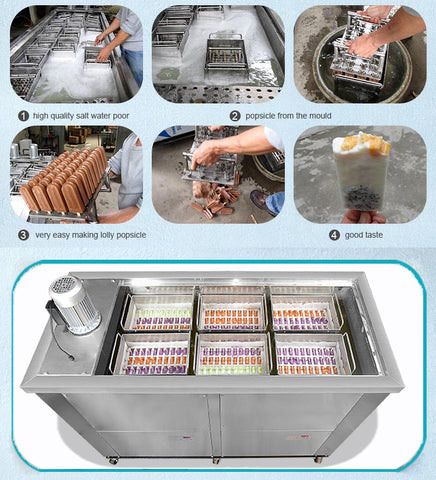 1 high quality salt water poor

2 popsicle from the mould

3 very easy making lolly popsicle

4 good taste