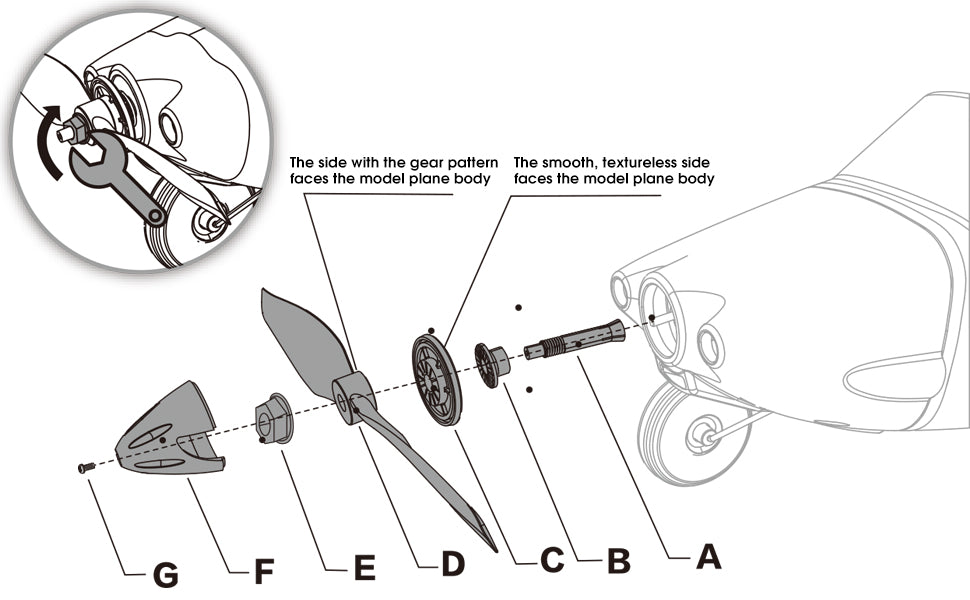 The side with the gear pattern faces the model plane body

The smooth, textureless side faces the model plane body

G F E D C B A