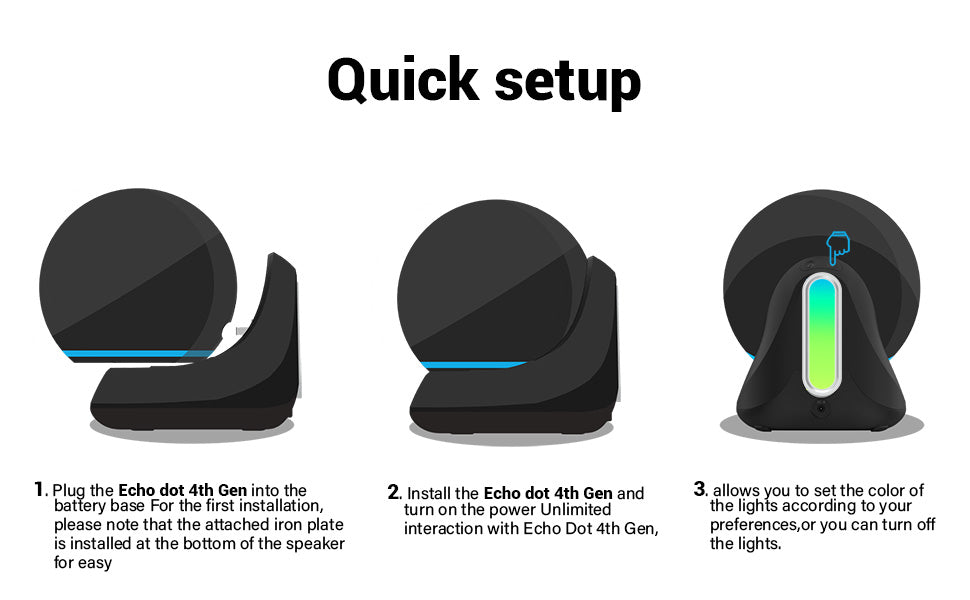 Quick setup

1. Plug the Echo dot 4th Gen into the battery base For the first installation, please note that the attached iron plate is installed at the bottom of the speaker for easy

2. Install the Echo dot 4th Gen and turn on the power Unlimited interaction with Echo Dot 4th Gen,

3. allows you to set the color of the lights according to your preferences,or you can turn off the lights.