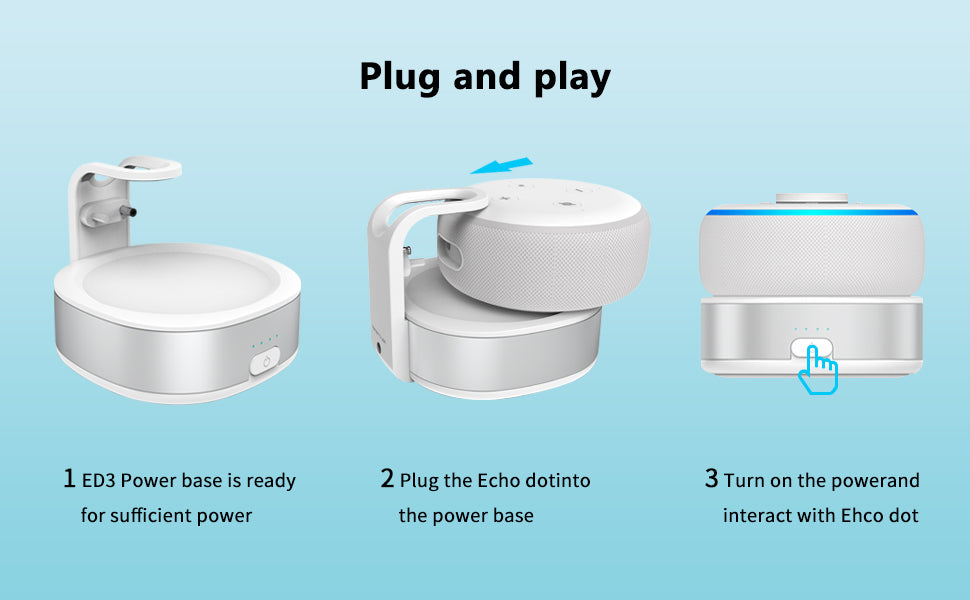 Plug and play

1 ED3 Power base is ready for sufficient power

2 Plug the Echo dotinto the power base

3 Turn on the powerand interact with Ehco dot