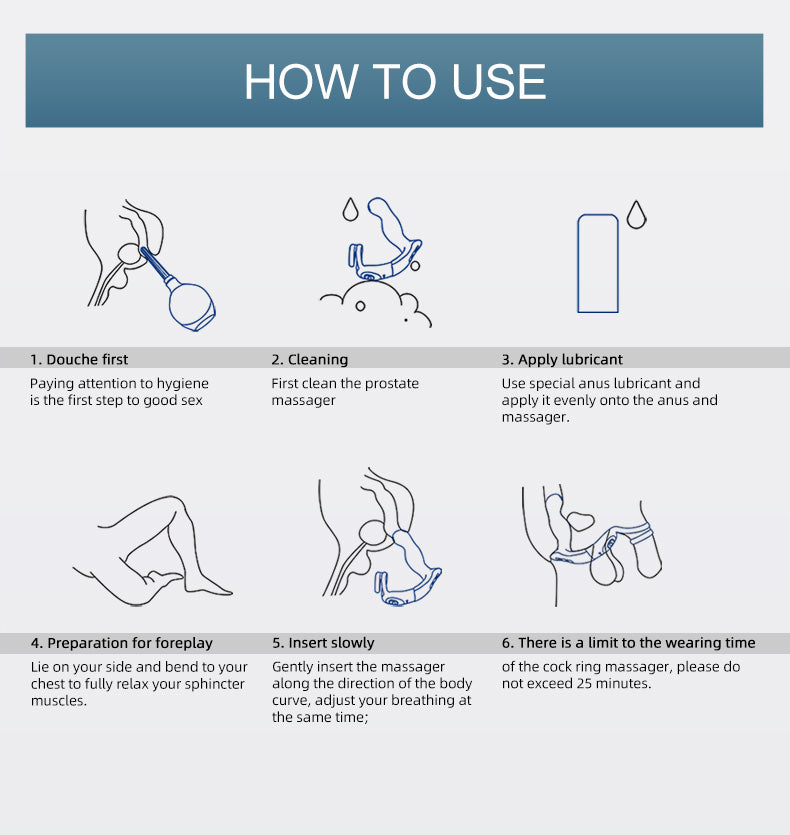 HOW TO USE

1. Douche first

Paying attention to hygiene is the first step to good sex

2. Cleaning

First clean the prostate massager

3. Apply lubricant

Use special anus lubricant and apply it evenly onto the anus and massager.

4. Preparation for foreplay

Lie on your side and bend to your chest to fully relax your sphincter muscles.

5. Insert slowly

Gently insert the massager along the direction of the body curve, adjust your breathing at the same time;

6. There is a limit to the wearing time

of the cock ring massager, please do not exceed 25 minutes.