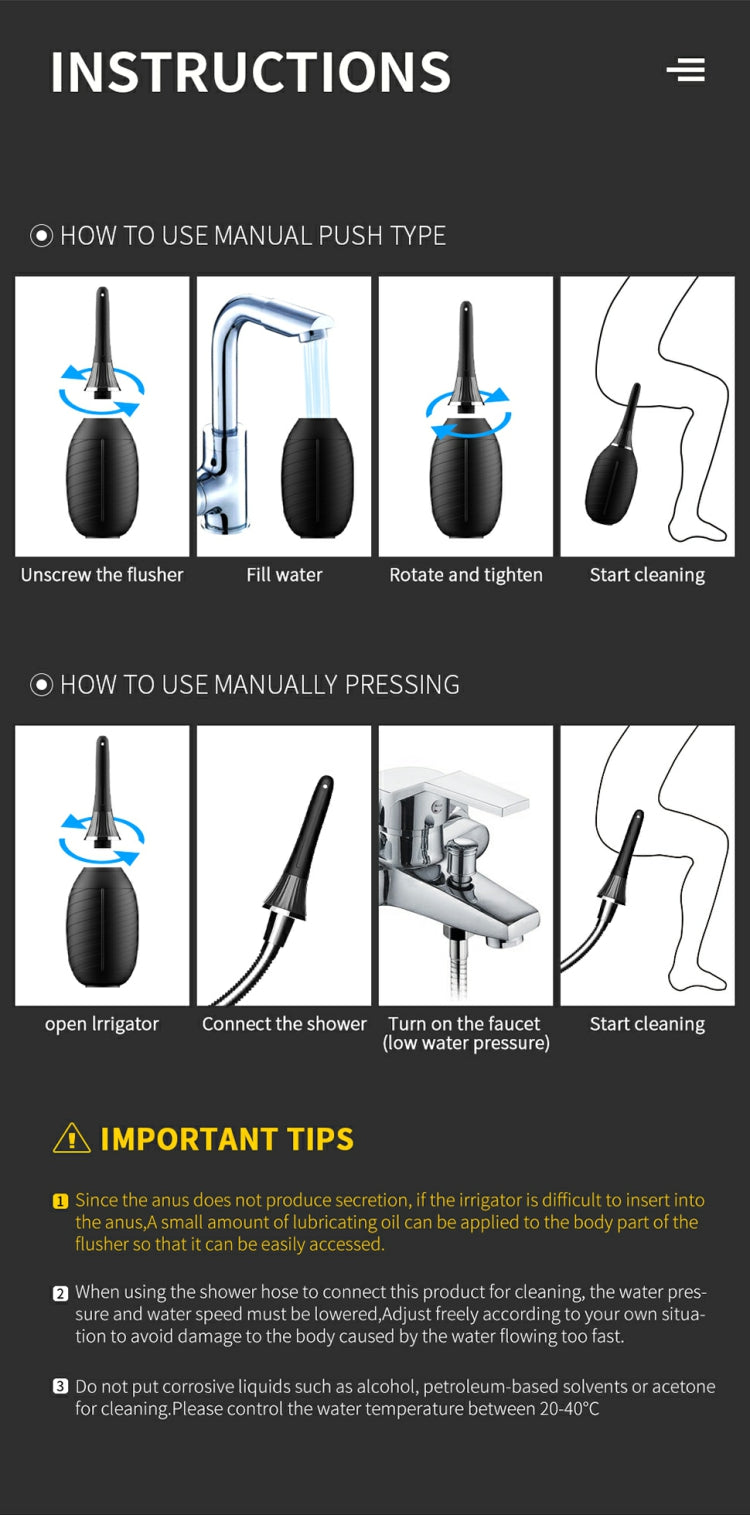 INSTRUCTIONS

HOW TO USE MANUAL PUSH TYPE

Unscrew the flusher

Fill water

Rotate and tighten

Start cleaning

HOW TO USE MANUALLY PRESSING

open Irrigator

Connect the shower

Turn on the faucet (low water pressure)

Start cleaning

IMPORTANT TIPS

1 Since the anus does not produce secretion, if the irrigator is difficult to insert into the anus,A small amount of lubricating oil can be applied to the body part of the flusher so that it can be easily accessed.

2 When using the shower hose to connect this product for cleaning, the water pressure and water speed must be lowered,Adjust freely according to your own situation to avoid damage to the body caused by the water flowing too fast.

3 Do not put corrosive liquids such as alcohol, petroleum-based solvents or acetone for cleaning.Please control the water temperature between 20-40°C