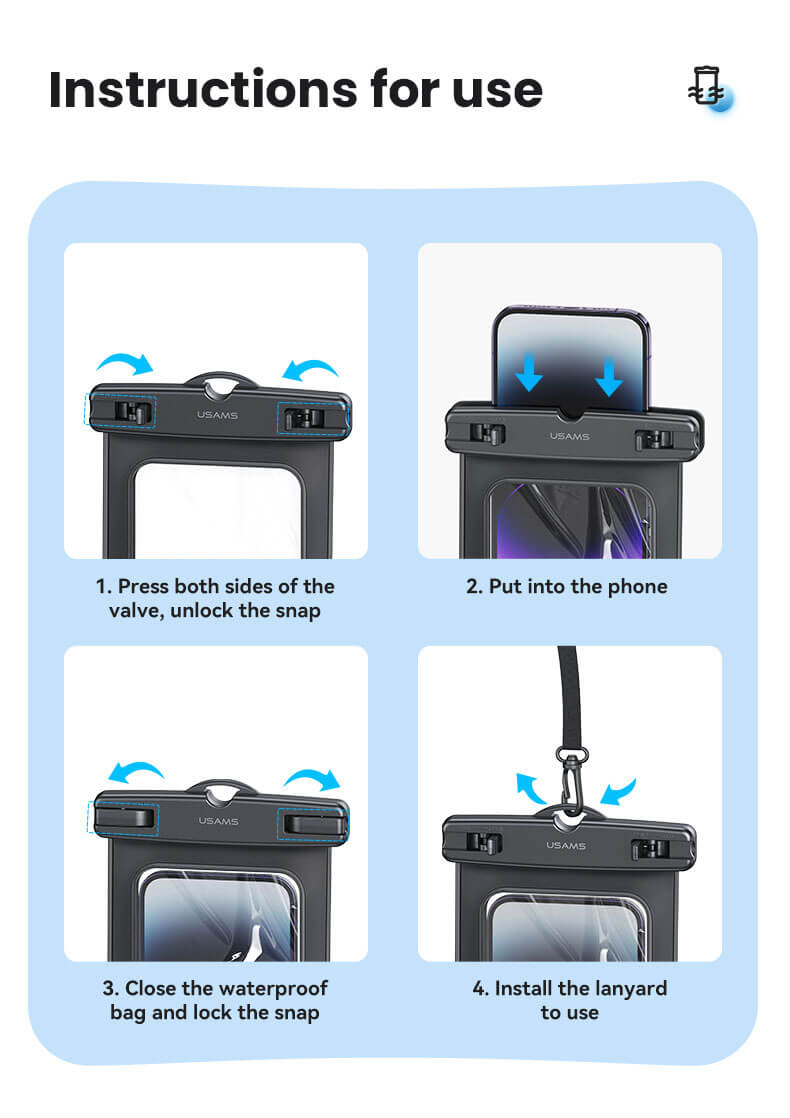 Instructions for use

USAMS

1. Press both sides of the valve, unlock the snap

USAMS

2. Put into the phone

USAMS

3. Close the waterproof bag and lock the snap

USAMS

4. Install the lanyard to use